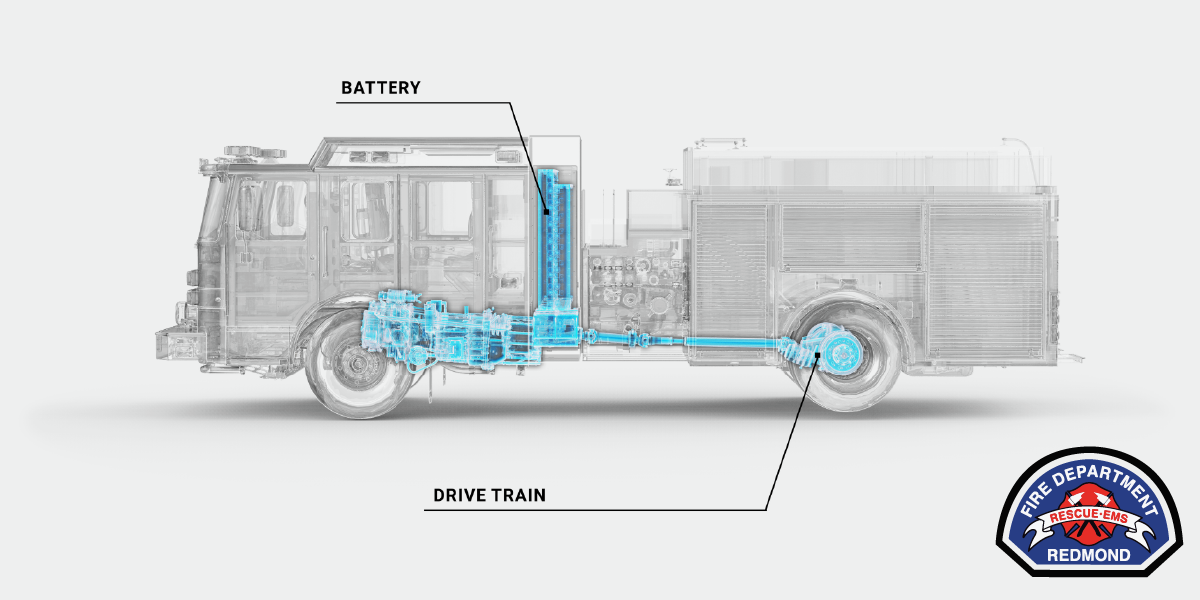 BATTERY

DRIVE TRAIN

FIRE DEPARTMENT
RESCUE·EMS
REDMOND