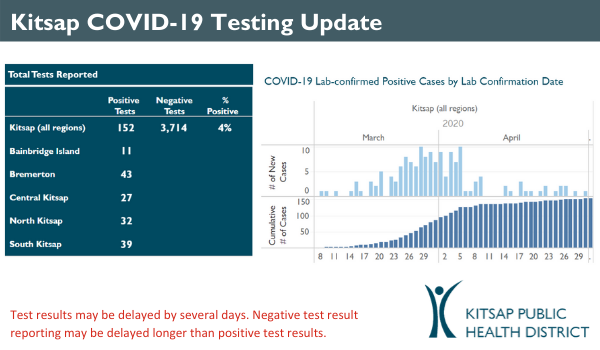 Kitsap COVID-19 Testing Update

Total Tests Reported

|  | Positive Tests | Negative Tests | % Positive |
|---|---|---|---|
| Kitsap (all regions) | 152 | 3,714 | 4% |
| Bainbridge Island | 11 |  |  |
| Bremerton | 43 |  |  |
| Central Kitsap | 27 |  |  |
| North Kitsap | 32 |  |  |
| South Kitsap | 39 |  |  |

COVID-19 Lab-confirmed Positive Cases by Lab Confirmation Date

Kitsap (all regions)

2020

March

April

# of New Cases

10

5

0

Cumulative # of Cases

150

100

50

8 11 14 17 20 23 26 29 2 5 8 11 14 17 20 23 26 29

Test results may be delayed by several days. Negative test result reporting may be delayed longer than positive test results.

KITSAP PUBLIC HEALTH DISTRICT