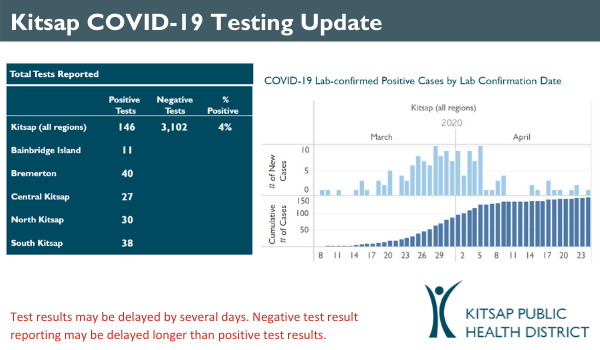 Kitsap COVID-19 Testing Update

Total Tests Reported

|  | Positive Tests | Negative Tests | % Positive |
|---|---|---|---|
| Kitsap (all regions) | 146 | 3,102 | 4% |
| Bainbridge Island | 11 |  |  |
| Bremerton | 40 |  |  |
| Central Kitsap | 27 |  |  |
| North Kitsap | 30 |  |  |
| South Kitsap | 38 |  |  |

COVID-19 Lab-confirmed Positive Cases by Lab Confirmation Date

Kitsap (all regions)

2020

March

April

# of New Cases

10

5

0

Cumulative # of Cases

150

100

50

8

11

14

17

20

23

26

29

2

5

8

11

14

17

20

23

Test results may be delayed by several days. Negative test result reporting may be delayed longer than positive test results.

KITSAP PUBLIC
HEALTH DISTRICT