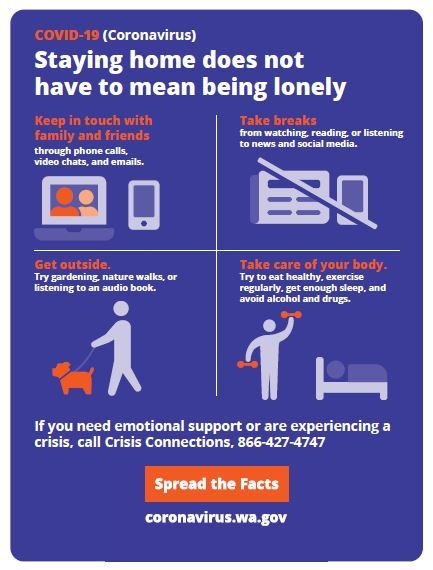 COVID-19 (Coronavirus)

Staying home does not have to mean being lonely

Keep in touch with family and friends
through phone calls, video chats, and emails.

Take breaks
from watching, reading, or listening to news and social media.

Get outside.
Try gardening, nature walks, or listening to an audio book.

Take care of your body.
Try to eat healthy, exercise regularly, get enough sleep, and avoid alcohol and drugs.

If you need emotional support or are experiencing a crisis, call Crisis Connections, 866-427-4747

Spread the Facts

coronavirus.wa.gov