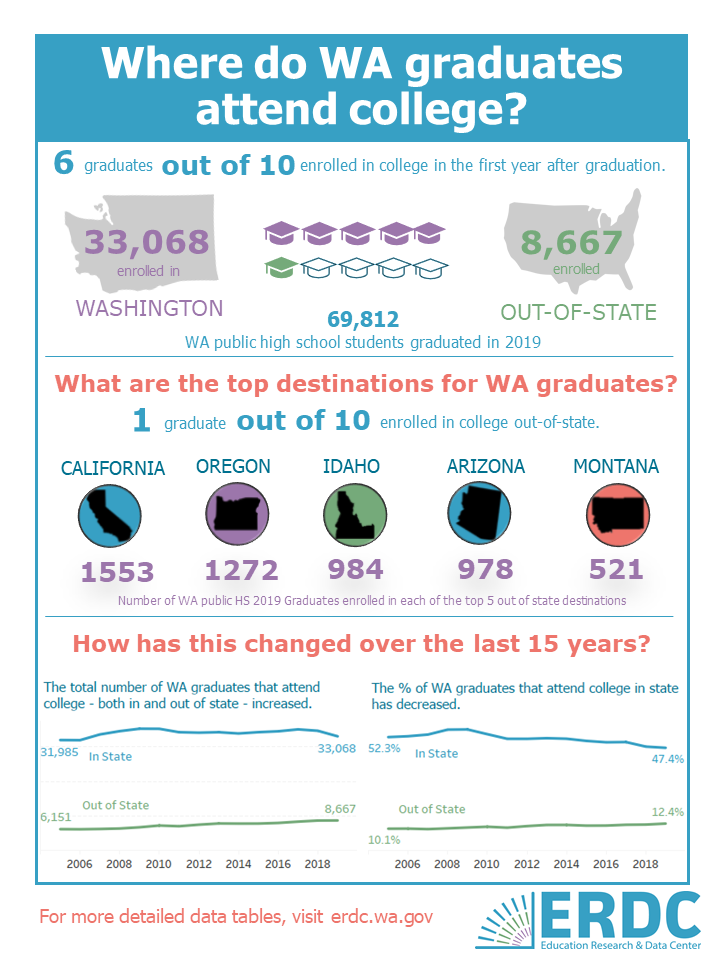 Where do WA graduates attend college?

6 graduates out of 10 enrolled in college in the first year after graduation.

33,068 enrolled in WASHINGTON

69,812
WA public high school students graduated in 2019

8,667 enrolled OUT-OF-STATE

What are the top destinations for WA graduates?

1 graduate out of 10 enrolled in college out-of-state.

CALIFORNIA
1553

OREGON
1272

IDAHO
984

ARIZONA
978

MONTANA
521

Number of WA public HS 2019 Graduates enrolled in each of the top 5 out of state destinations

How has this changed over the last 15 years?

The total number of WA graduates that attend college - both in and out of state - increased.

31,985 In State 33,068
6,151 Out of State 8,667
2006 2008 2010 2012 2014 2016 2018

The % of WA graduates that attend college in state has decreased.

52.3% In State 47.4%
10.1% Out of State 12.4%
2006 2008 2010 2012 2014 2016 2018

For more detailed data tables, visit erdc.wa.gov

ERDC
Education Research & Data Center