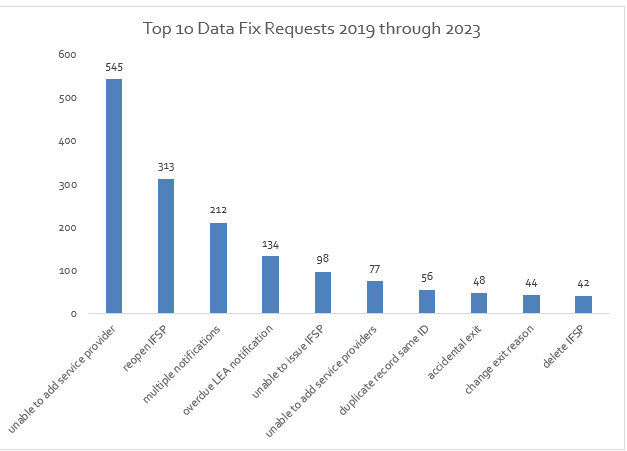 Top 10 Data Fix Requests 2019 through 2023

600
500
400
300
200
100
0

545
313
212
134
98
77
56
48
44
42

unable to add service provider
reopen IFSP
multiple notifications
overdue LEA notification
unable to issue IFSP
unable to add service providers
duplicate record same ID
accidental exit
change exit reason
delete IFSP