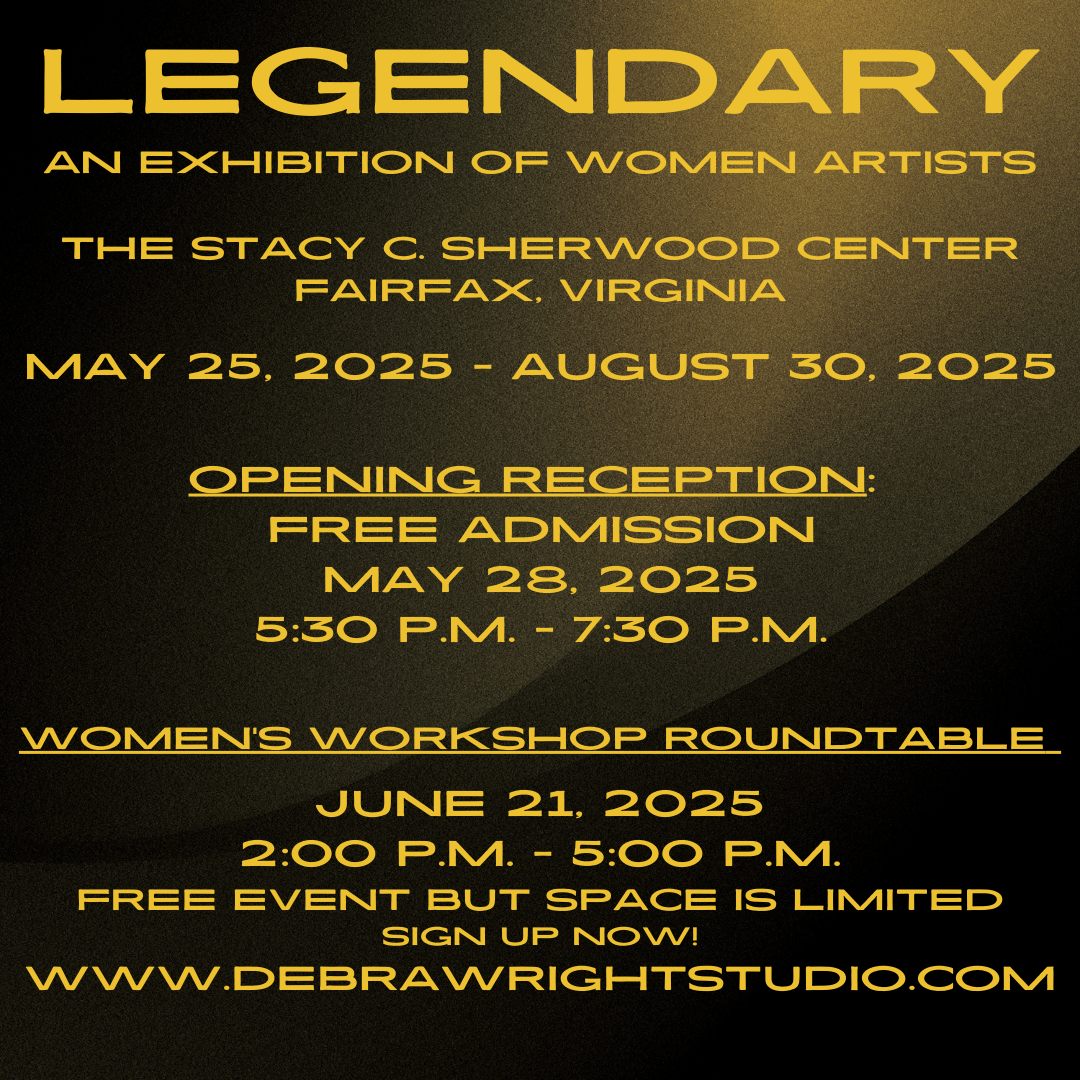 LEGENDARY
AN EXHIBITION OF WOMEN ARTISTS

THE STACY C. SHERWOOD CENTER
FAIRFAX, VIRGINIA

MAY 25, 2025 - AUGUST 30, 2025

OPENING RECEPTION:
FREE ADMISSION
MAY 28, 2025
5:30 P.M. - 7:30 P.M.

WOMEN'S WORKSHOP ROUNDTABLE

JUNE 21, 2025
2:00 P.M. - 5:00 P.M.
FREE EVENT BUT SPACE IS LIMITED
SIGN UP NOW!
WWW.DEBRAWRIGHTSTUDIO.COM