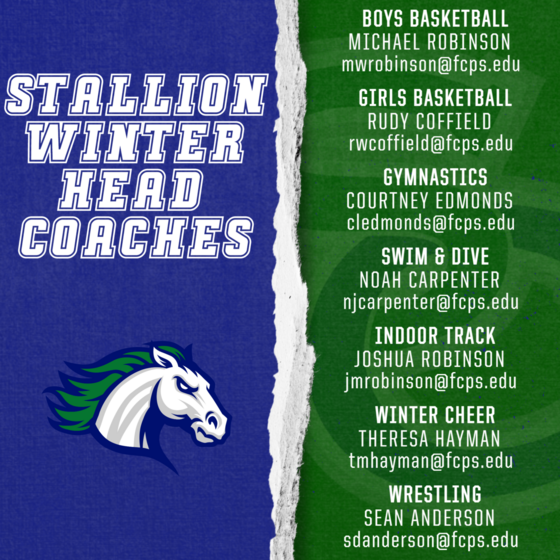 STALLION WINTER HEAD COACHES

BOYS BASKETBALL
MICHAEL ROBINSON
mwrobinson@fcps.edu

GIRLS BASKETBALL
RUDY COFFIELD
rwcoffield@fcps.edu

GYMNASTICS
COURTNEY EDMONDS
cledmonds@fcps.edu

SWIM & DIVE
NOAH CARPENTER
njcarpenter@fcps.edu

INDOOR TRACK
JOSHUA ROBINSON
jmrobinson@fcps.edu

WINTER CHEER
THERESA HAYMAN
tmhayman@fcps.edu

WRESTLING
SEAN ANDERSON
sdanderson@fcps.edu