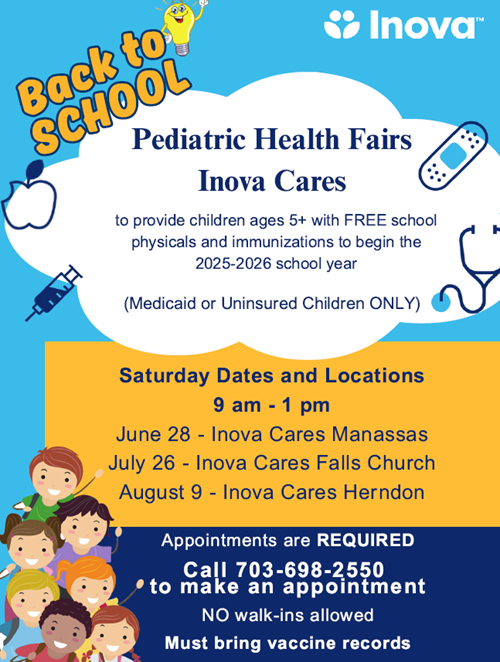 Inova™

Back to SCHOOL

Pediatric Health Fairs
Inova Cares

to provide children ages 5+ with FREE school physicals and immunizations to begin the 2025-2026 school year

(Medicaid or Uninsured Children ONLY)

Saturday Dates and Locations
9 am - 1 pm
June 28 - Inova Cares Manassas
July 26 - Inova Cares Falls Church
August 9 - Inova Cares Herndon

Appointments are REQUIRED
Call 703-698-2550
to make an appointment
NO walk-ins allowed
Must bring vaccine records