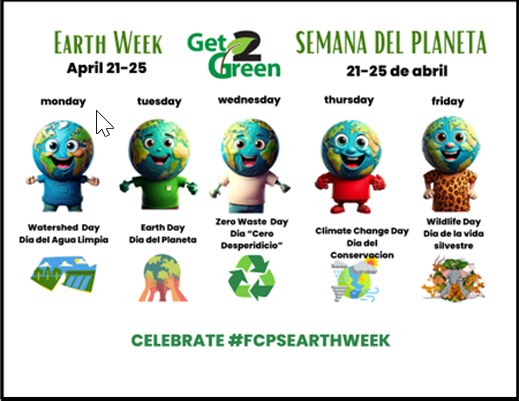 EARTH WEEK
April 21-25

Get 2 Green

SEMANA DEL PLANETA
21-25 de abril

monday

Watershed Day
Dia del Agua Limpia

tuesday

Earth Day
Dia del Planeta

wednesday

Zero Waste Day
Dia "Cero Desperidicio"

thursday

Climate Change Day
Dia del Conservacion

friday

Wildlife Day
Dia de la vida silvestre

CELEBRATE #FCPSEARTHWEEK