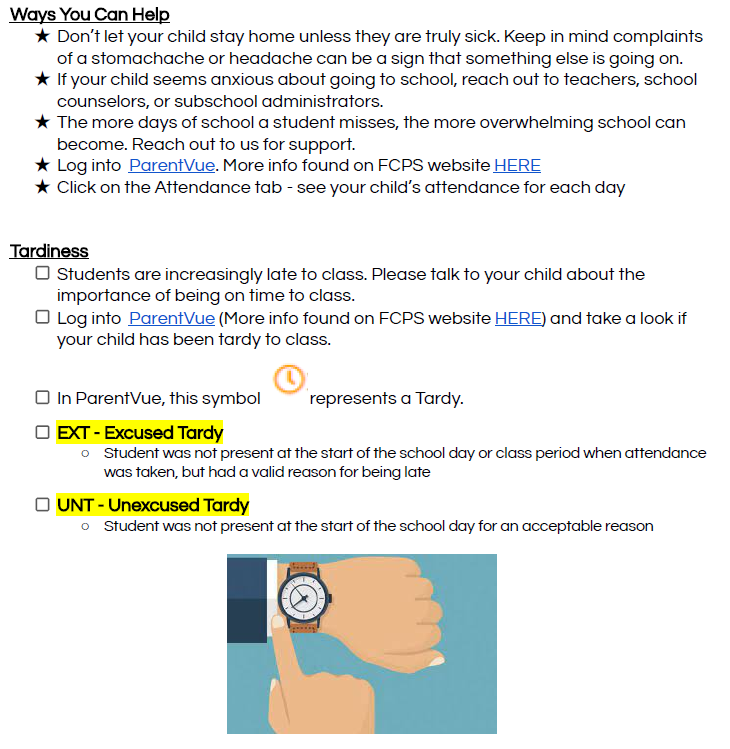 Ways You Can Help

★ Don't let your child stay home unless they are truly sick. Keep in mind complaints of a stomachache or headache can be a sign that something else is going on.
★ If your child seems anxious about going to school, reach out to teachers, school counselors, or subschool administrators.
★ The more days of school a student misses, the more overwhelming school can become. Reach out to us for support.
★ Log into ParentVue. More info found on FCPS website HERE
★ Click on the Attendance tab - see your child's attendance for each day

Tardiness

☐ Students are increasingly late to class. Please talk to your child about the importance of being on time to class.
☐ Log into ParentVue (More info found on FCPS website HERE) and take a look if your child has been tardy to class.

☐ In ParentVue, this symbol represents a Tardy.

☐ EXT - Excused Tardy
○ Student was not present at the start of the school day or class period when attendance was taken, but had a valid reason for being late

☐ UNT - Unexcused Tardy
○ Student was not present at the start of the school day for an acceptable reason