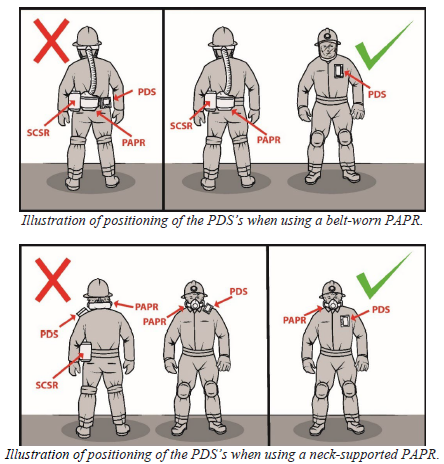 PDS
SCSR
PAPR

SCSR
PAPR

PDS

Illustration of positioning of the PDS's when using a belt-worn PAPR.

PAPR
PDS
SCSR

PDS
PAPR

PAPR
PDS

Illustration of positioning of the PDS's when using a neck-supported PAPR.