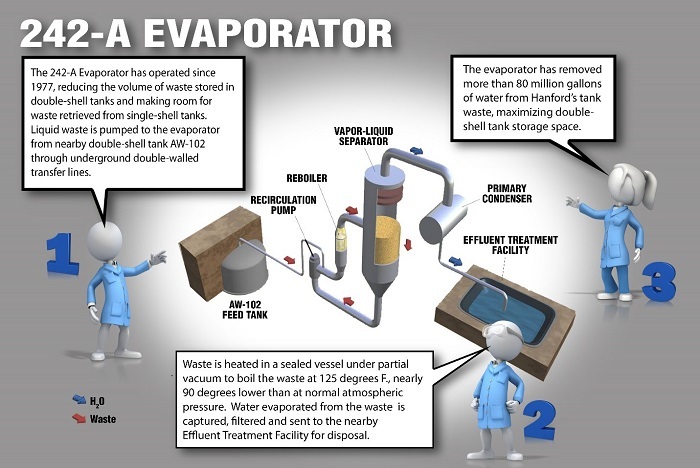 242-A EVAPORATOR

The 242-A Evaporator has operated since 1977, reducing the volume of waste stored in double-shell tanks and making room for waste retrieved from single-shell tanks. Liquid waste is pumped to the evaporator from nearby double-shell tank AW-102 through underground double-walled transfer lines.

1

The evaporator has removed more than 80 million gallons of water from Hanford's tank waste, maximizing double-shell tank storage space.

3

VAPOR-LIQUID SEPARATOR

REBOILER

RECIRCULATION PUMP

PRIMARY CONDENSER

EFFLUENT TREATMENT FACILITY

AW-102 FEED TANK

$H_2O$

Waste

Waste is heated in a sealed vessel under partial vacuum to boil the waste at 125 degrees F., nearly 90 degrees lower than at normal atmospheric pressure. Water evaporated from the waste is captured, filtered and sent to the nearby Effluent Treatment Facility for disposal.

2