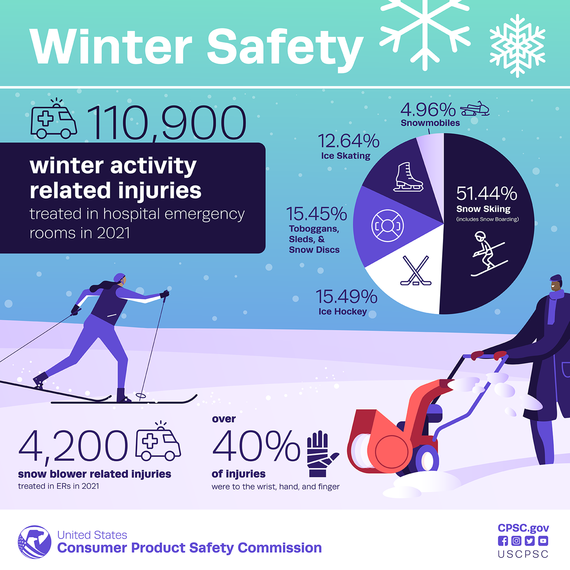 Winter Safety

110,900

winter activity related injuries

treated in hospital emergency rooms in 2021

4.96% Snowmobiles

12.64% Ice Skating

51.44% Snow Skiing (includes Snow Boarding)

15.45% Toboggans, Sleds, & Snow Discs

15.49% Ice Hockey

4,200

snow blower related injuries

treated in ERs in 2021

over

40%

of injuries

were to the wrist, hand, and finger

United States Consumer Product Safety Commission

CPSC.gov

USCPSC