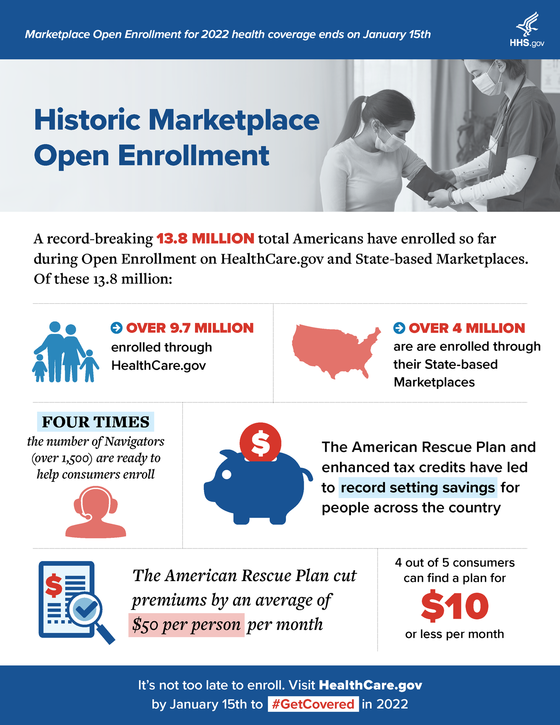 Marketplace Open Enrollment for 2022 health coverage ends on January 15th

HHS.gov

Historic Marketplace Open Enrollment

A record-breaking 13.8 MILLION total Americans have enrolled so far during Open Enrollment on HealthCare.gov and State-based Marketplaces. Of these 13.8 million:

OVER 9.7 MILLION enrolled through HealthCare.gov

OVER 4 MILLION are are enrolled through their State-based Marketplaces

FOUR TIMES the number of Navigators (over 1,500) are ready to help consumers enroll

$

The American Rescue Plan and enhanced tax credits have led to record setting savings for people across the country

$

The American Rescue Plan cut premiums by an average of $50 per person per month

4 out of 5 consumers can find a plan for $10 or less per month

It's not too late to enroll. Visit HealthCare.gov by January 15th to #GetCovered in 2022