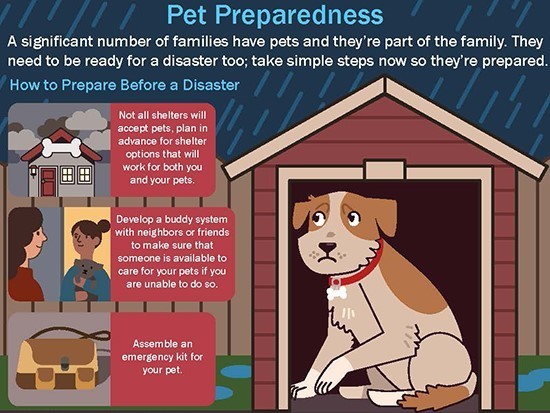 Pet Preparedness

A significant number of families have pets and they're part of the family. They need to be ready for a disaster too; take simple steps now so they're prepared.

How to Prepare Before a Disaster

Not all shelters will accept pets, plan in advance for shelter options that will work for both you and your pets.

Develop a buddy system with neighbors or friends to make sure that someone is available to care for your pets if you are unable to do so.

Assemble an emergency kit for your pet.