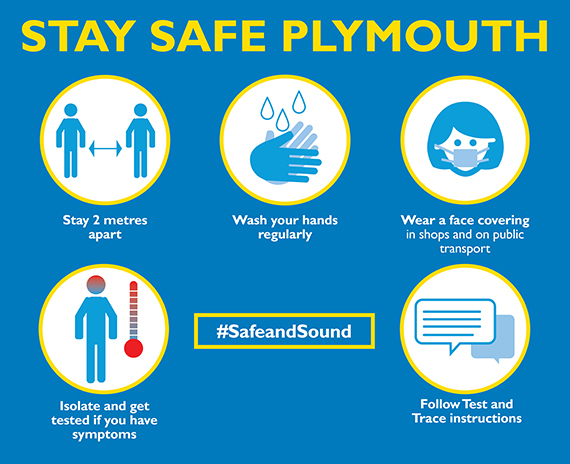 STAY SAFE PLYMOUTH

Stay 2 metres apart

Wash your hands regularly

Wear a face covering in shops and on public transport

Isolate and get tested if you have symptoms

#SafeandSound

Follow Test and Trace instructions