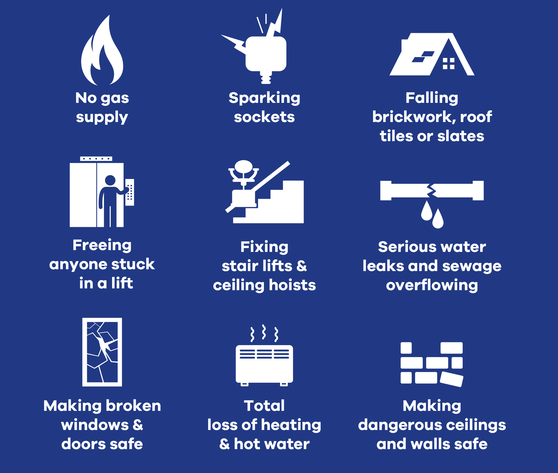 No gas supply

Sparking sockets

Falling brickwork, roof tiles or slates

Freeing anyone stuck in a lift

Fixing stair lifts & ceiling hoists

Serious water leaks and sewage overflowing

Making broken windows & doors safe

Total loss of heating & hot water

Making dangerous ceilings and walls safe