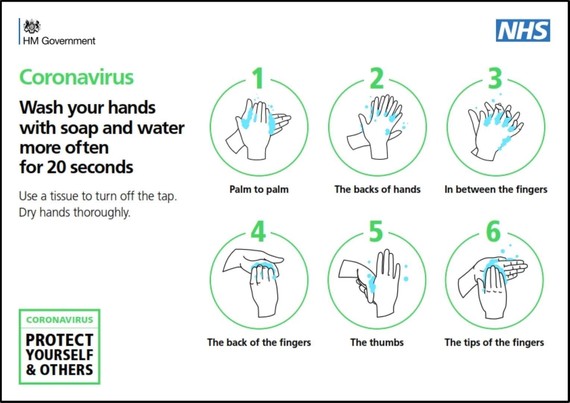 HM Government

NHS

Coronavirus

Wash your hands with soap and water more often for 20 seconds

Use a tissue to turn off the tap. Dry hands thoroughly.

1
Palm to palm

2
The backs of hands

3
In between the fingers

4
The back of the fingers

5
The thumbs

6
The tips of the fingers

CORONAVIRUS
PROTECT YOURSELF & OTHERS