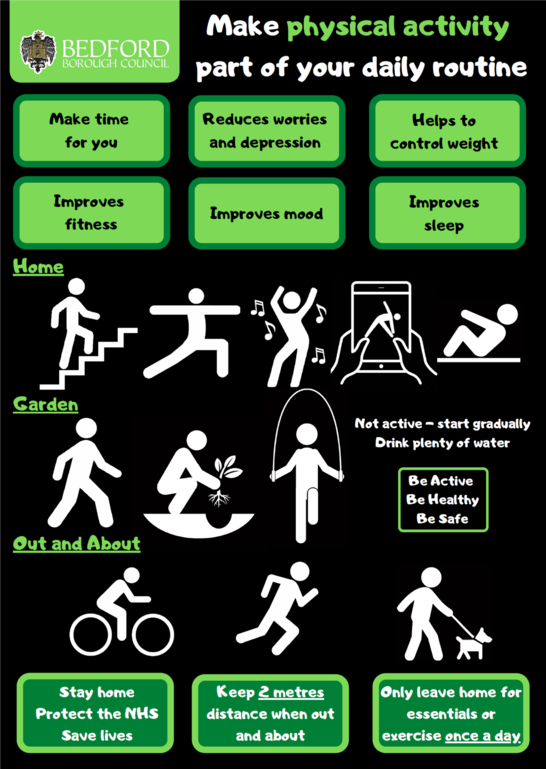 BEDFORD
BOROUGH COUNCIL

Make physical activity part of your daily routine

Make time for you

Reduces worries and depression

Helps to control weight

Improves fitness

Improves mood

Improves sleep

Home

Garden

Not active – start gradually
Drink plenty of water

Be Active
Be Healthy
Be Safe

Out and About

Stay home
Protect the NHS
Save lives

Keep 2 metres distance when out and about

Only leave home for essentials or exercise once a day