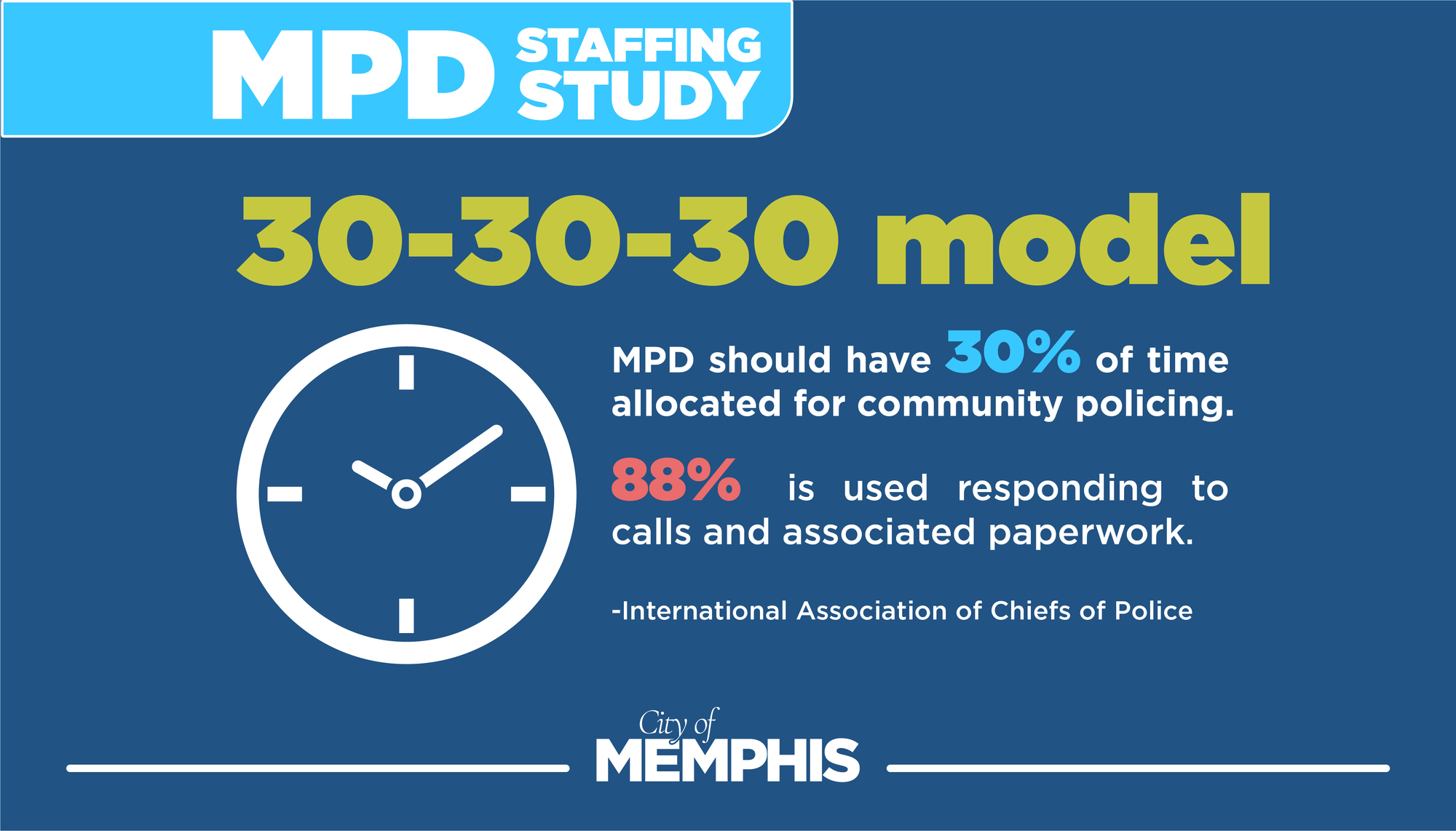 MPD STAFFING STUDY

30-30-30 model

MPD should have 30% of time allocated for community policing.

88% is used responding to calls and associated paperwork.

-International Association of Chiefs of Police

City of MEMPHIS