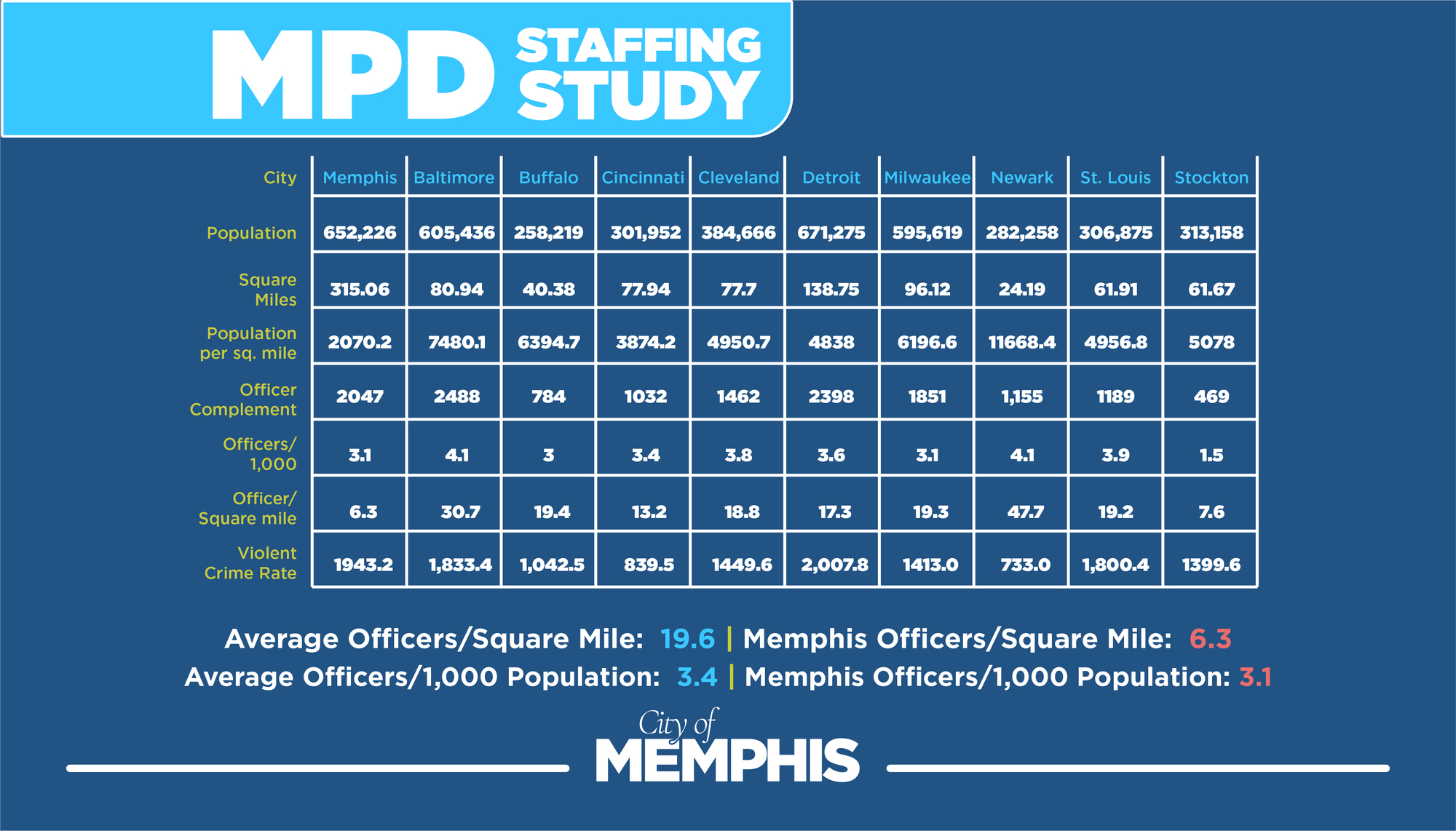 MPD STAFFING STUDY

| City | Memphis | Baltimore | Buffalo | Cincinnati | Cleveland | Detroit | Milwaukee | Newark | St. Louis | Stockton |
|---|---|---|---|---|---|---|---|---|---|---|
| Population | 652,226 | 605,436 | 258,219 | 301,952 | 384,666 | 671,275 | 595,619 | 282,258 | 306,875 | 313,158 |
| Square Miles | 315.06 | 80.94 | 40.38 | 77.94 | 77.7 | 138.75 | 96.12 | 24.19 | 61.91 | 61.67 |
| Population per sq. mile | 2070.2 | 7480.1 | 6394.7 | 3874.2 | 4950.7 | 4838 | 6196.6 | 11668.4 | 4956.8 | 5078 |
| Officer Complement | 2047 | 2488 | 784 | 1032 | 1462 | 2398 | 1851 | 1,155 | 1189 | 469 |
| Officers/ 1,000 | 3.1 | 4.1 | 3 | 3.4 | 3.8 | 3.6 | 3.1 | 4.1 | 3.9 | 1.5 |
| Officer/ Square mile | 6.3 | 30.7 | 19.4 | 13.2 | 18.8 | 17.3 | 19.3 | 47.7 | 19.2 | 7.6 |
| Violent Crime Rate | 1943.2 | 1,833.4 | 1,042.5 | 839.5 | 1449.6 | 2,007.8 | 1413.0 | 733.0 | 1,800.4 | 1399.6 |

Average Officers/Square Mile: 19.6 | Memphis Officers/Square Mile: 6.3
Average Officers/1,000 Population: 3.4 | Memphis Officers/1,000 Population: 3.1

City of MEMPHIS