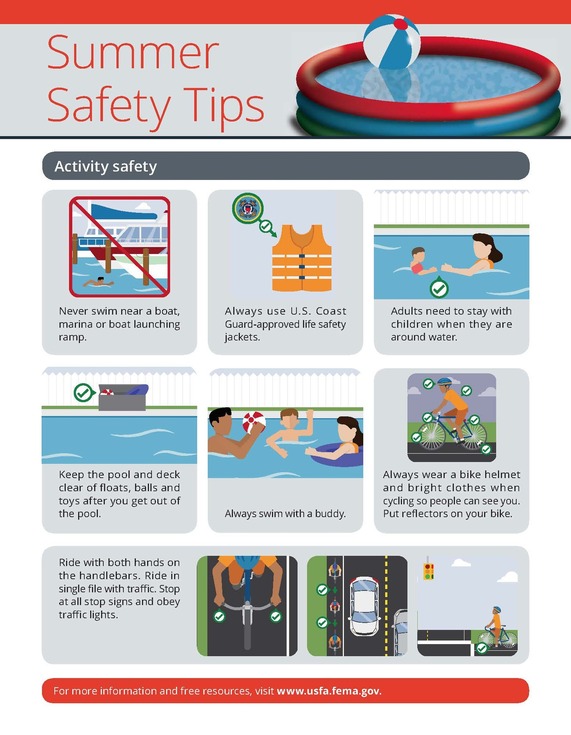 Summer Safety Tips

Activity safety

Never swim near a boat, marina or boat launching ramp.

Always use U.S. Coast Guard-approved life safety jackets.

Adults need to stay with children when they are around water.

Keep the pool and deck clear of floats, balls and toys after you get out of the pool.

Always swim with a buddy.

Always wear a bike helmet and bright clothes when cycling so people can see you. Put reflectors on your bike.

Ride with both hands on the handlebars. Ride in single file with traffic. Stop at all stop signs and obey traffic lights.

For more information and free resources, visit www.usfa.fema.gov.