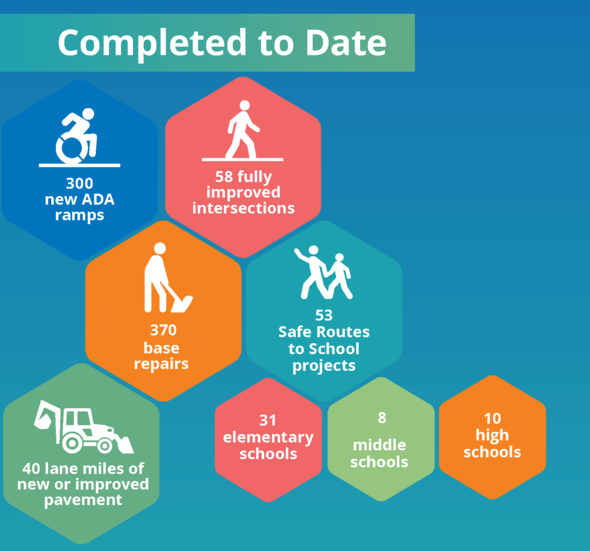 Completed to Date

300 new ADA ramps

58 fully improved intersections

370 base repairs

53 Safe Routes to School projects

40 lane miles of new or improved pavement

31 elementary schools

8 middle schools

10 high schools