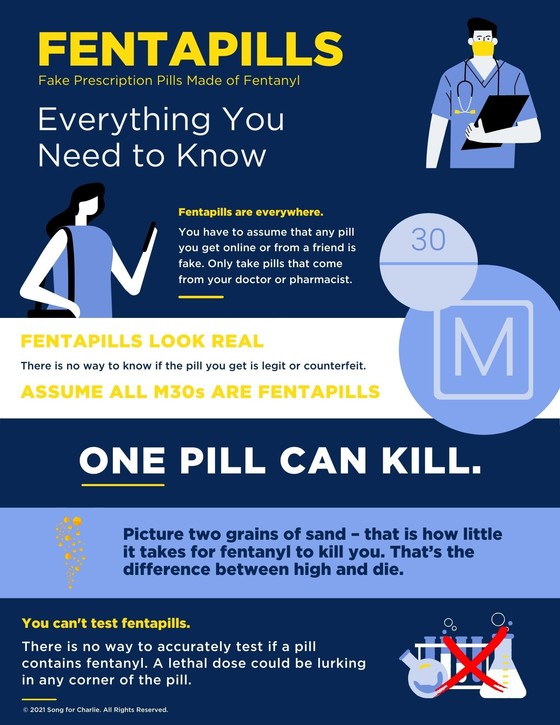 FENTAPILLS
Fake Prescription Pills Made of Fentanyl

Everything You Need to Know

Fentapills are everywhere.
You have to assume that any pill you get online or from a friend is fake. Only take pills that come from your doctor or pharmacist.

30

M

FENTAPILLS LOOK REAL
There is no way to know if the pill you get is legit or counterfeit.
ASSUME ALL M30s ARE FENTAPILLS

ONE PILL CAN KILL.

Picture two grains of sand – that is how little it takes for fentanyl to kill you. That's the difference between high and die.

You can't test fentapills.
There is no way to accurately test if a pill contains fentanyl. A lethal dose could be lurking in any corner of the pill.

© 2021 Song for Charlie. All Rights Reserved.