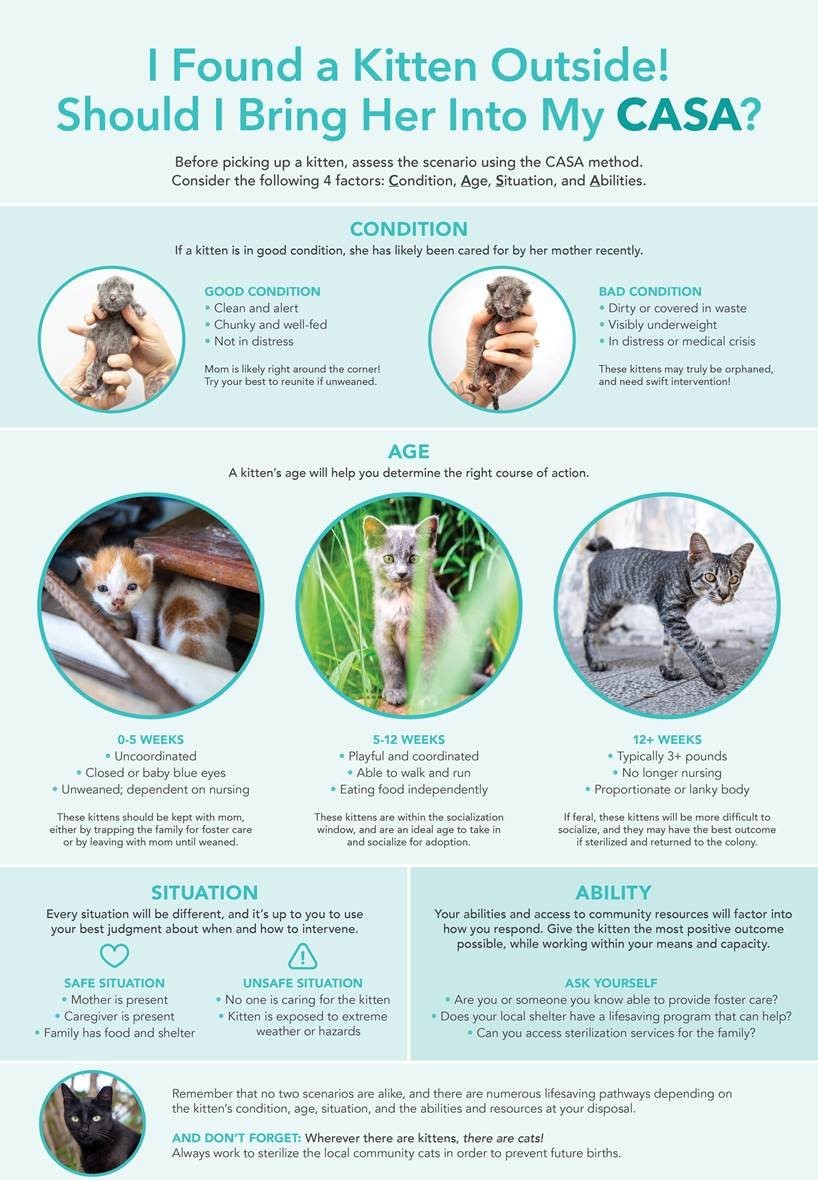 I Found a Kitten Outside! Should I Bring Her Into My CASA?

Before picking up a kitten, assess the scenario using the CASA method. Consider the following 4 factors: Condition, Age, Situation, and Abilities.

CONDITION

If a kitten is in good condition, she has likely been cared for by her mother recently.

GOOD CONDITION
• Clean and alert
• Chunky and well-fed
• Not in distress

Mom is likely right around the corner! Try your best to reunite if unweaned.

BAD CONDITION
• Dirty or covered in waste
• Visibly underweight
• In distress or medical crisis

These kittens may truly be orphaned, and need swift intervention!

AGE

A kitten's age will help you determine the right course of action.

0-5 WEEKS
• Uncoordinated
• Closed or baby blue eyes
• Unweaned; dependent on nursing

These kittens should be kept with mom, either by trapping the family for foster care or by leaving with mom until weaned.

5-12 WEEKS
• Playful and coordinated
• Able to walk and run
• Eating food independently

These kittens are within the socialization window, and are an ideal age to take in and socialize for adoption.

12+ WEEKS
• Typically 3+ pounds
• No longer nursing
• Proportionate or lanky body

If feral, these kittens will be more difficult to socialize, and they may have the best outcome if sterilized and returned to the colony.

SITUATION

Every situation will be different, and it's up to you to use your best judgment about when and how to intervene.

SAFE SITUATION
• Mother is present
• Caregiver is present
• Family has food and shelter

UNSAFE SITUATION
• No one is caring for the kitten
• Kitten is exposed to extreme weather or hazards

ABILITY

Your abilities and access to community resources will factor into how you respond. Give the kitten the most positive outcome possible, while working within your means and capacity.

ASK YOURSELF
• Are you or someone you know able to provide foster care?
• Does your local shelter have a lifesaving program that can help?
• Can you access sterilization services for the family?

Remember that no two scenarios are alike, and there are numerous lifesaving pathways depending on the kitten's condition, age, situation, and the abilities and resources at your disposal.

AND DON'T FORGET: Wherever there are kittens, there are cats! Always work to sterilize the local community cats in order to prevent future births.