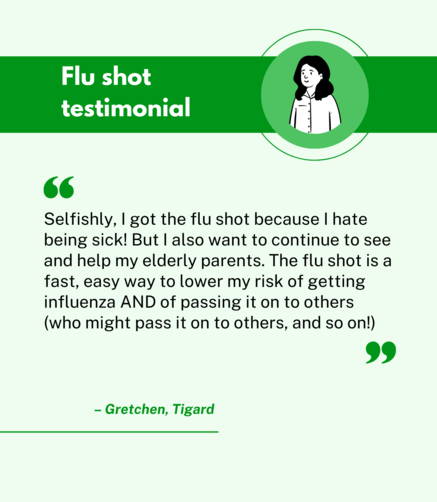 Flu shot testimonial

“

Selfishly, I got the flu shot because I hate being sick! But I also want to continue to see and help my elderly parents. The flu shot is a fast, easy way to lower my risk of getting influenza AND of passing it on to others (who might pass it on to others, and so on!)

”

– Gretchen, Tigard