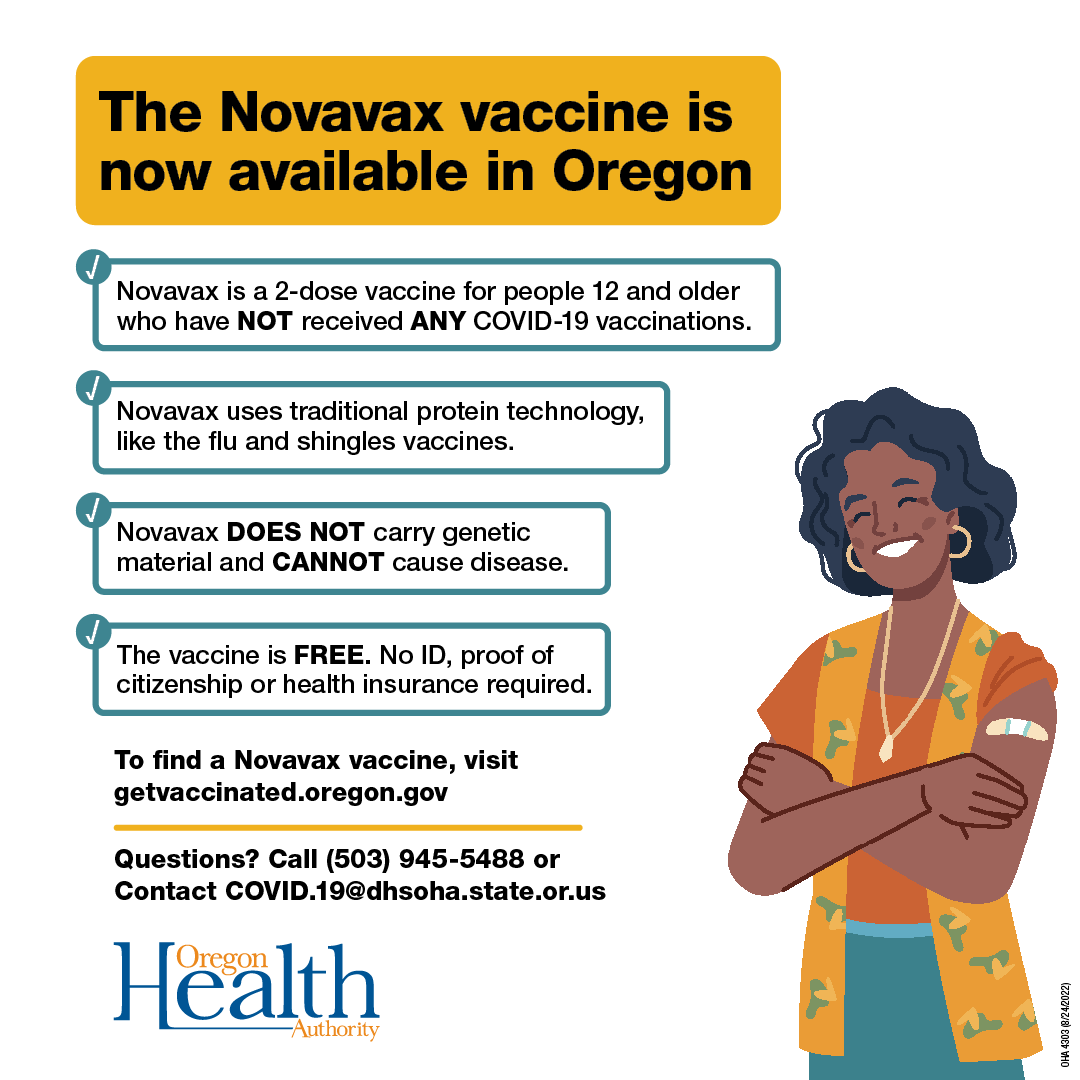 The Novavax vaccine is now available in Oregon

Novavax is a 2-dose vaccine for people 12 and older who have NOT received ANY COVID-19 vaccinations.

Novavax uses traditional protein technology, like the flu and shingles vaccines.

Novavax DOES NOT carry genetic material and CANNOT cause disease.

The vaccine is FREE. No ID, proof of citizenship or health insurance required.

To find a Novavax vaccine, visit getvaccinated.oregon.gov

Questions? Call (503) 945-5488 or Contact COVID.19@dhsoha.state.or.us

Oregon Health Authority

OHA 4303 (8/24/2022)