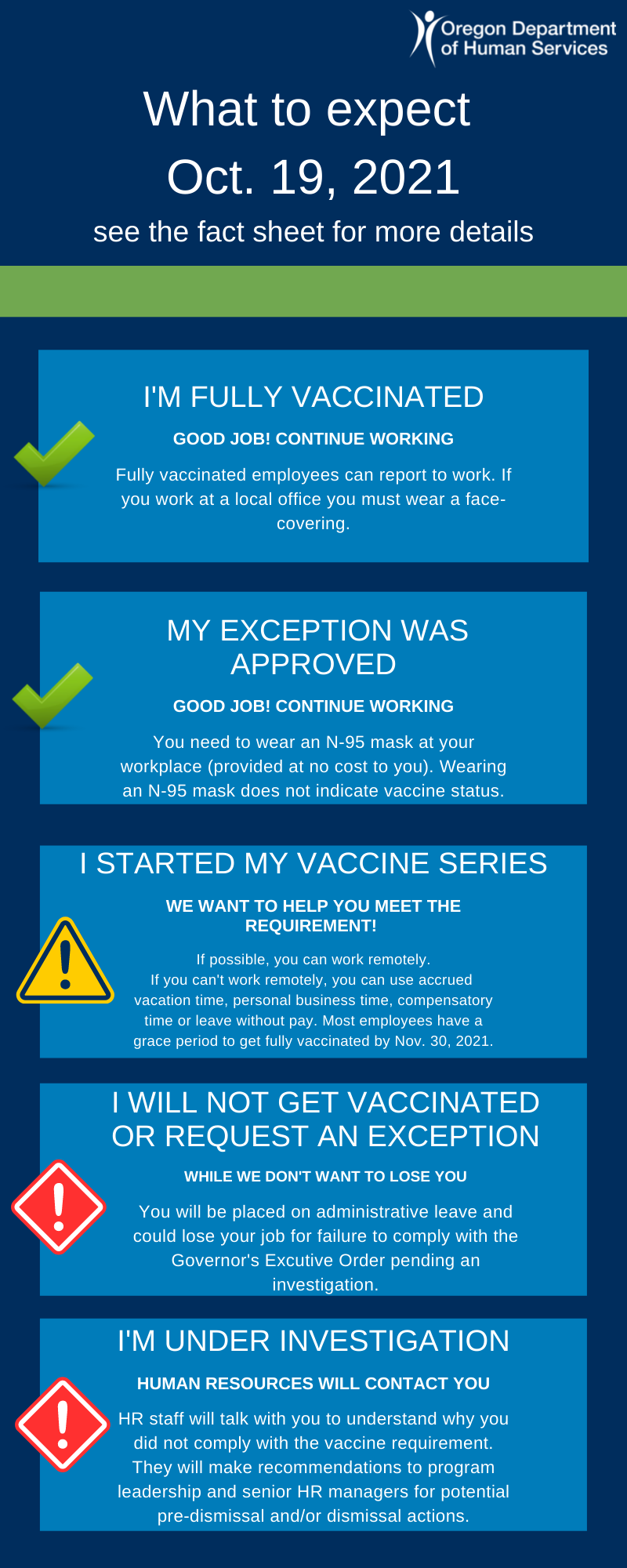 Oregon Department of Human Services

What to expect Oct. 19, 2021

see the fact sheet for more details

I'M FULLY VACCINATED

GOOD JOB! CONTINUE WORKING

Fully vaccinated employees can report to work. If you work at a local office you must wear a face-covering.

MY EXCEPTION WAS APPROVED

GOOD JOB! CONTINUE WORKING

You need to wear an N-95 mask at your workplace (provided at no cost to you). Wearing an N-95 mask does not indicate vaccine status.

I STARTED MY VACCINE SERIES

WE WANT TO HELP YOU MEET THE REQUIREMENT!

If possible, you can work remotely.
If you can't work remotely, you can use accrued vacation time, personal business time, compensatory time or leave without pay. Most employees have a grace period to get fully vaccinated by Nov. 30, 2021.

I WILL NOT GET VACCINATED OR REQUEST AN EXCEPTION

WHILE WE DON'T WANT TO LOSE YOU

You will be placed on administrative leave and could lose your job for failure to comply with the Governor's Excutive Order pending an investigation.

I'M UNDER INVESTIGATION

HUMAN RESOURCES WILL CONTACT YOU

HR staff will talk with you to understand why you did not comply with the vaccine requirement. They will make recommendations to program leadership and senior HR managers for potential pre-dismissal and/or dismissal actions.