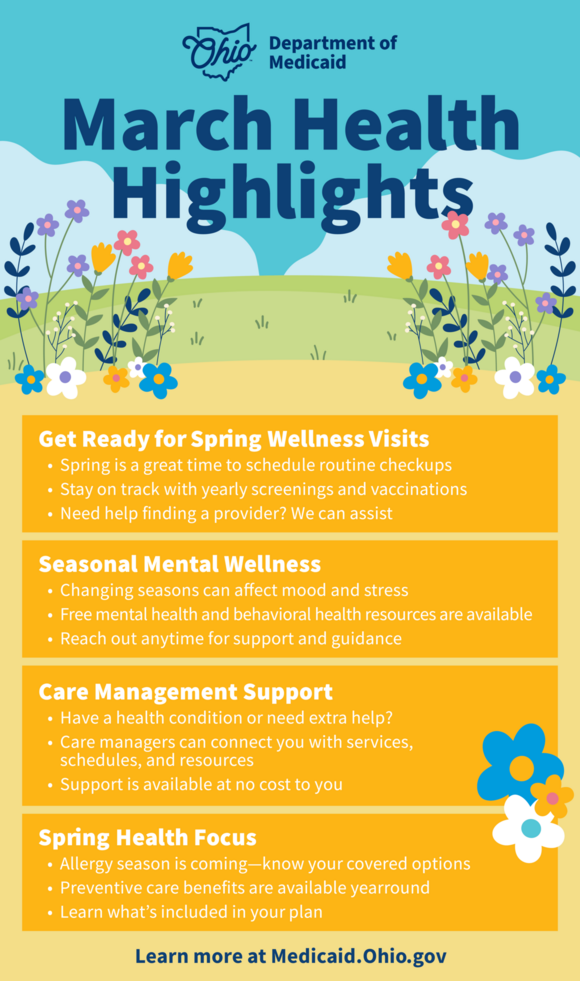 Ohio Department of Medicaid

March Health Highlights

Get Ready for Spring Wellness Visits
• Spring is a great time to schedule routine checkups
• Stay on track with yearly screenings and vaccinations
• Need help finding a provider? We can assist

Seasonal Mental Wellness
• Changing seasons can affect mood and stress
• Free mental health and behavioral health resources are available
• Reach out anytime for support and guidance

Care Management Support
• Have a health condition or need extra help?
• Care managers can connect you with services, schedules, and resources
• Support is available at no cost to you

Spring Health Focus
• Allergy season is coming—know your covered options
• Preventive care benefits are available yearround
• Learn what's included in your plan

Learn more at Medicaid.Ohio.gov