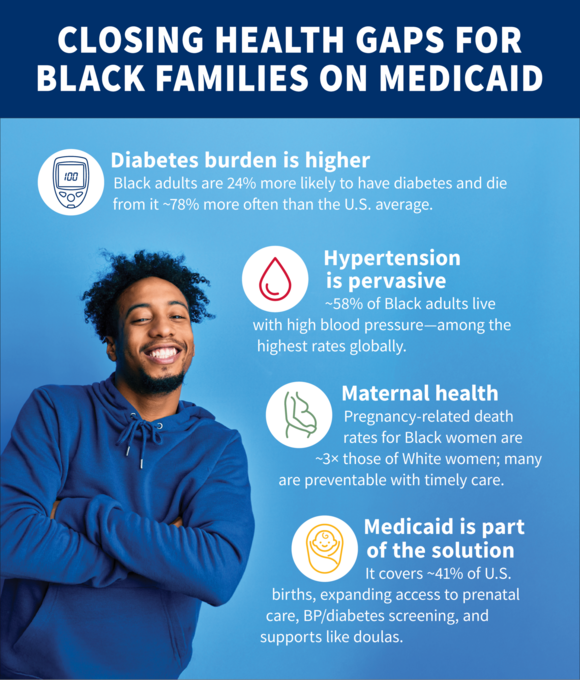 CLOSING HEALTH GAPS FOR BLACK FAMILIES ON MEDICAID

100

Diabetes burden is higher
Black adults are 24% more likely to have diabetes and die from it ~78% more often than the U.S. average.

Hypertension is pervasive
~58% of Black adults live with high blood pressure—among the highest rates globally.

Maternal health
Pregnancy-related death rates for Black women are ~3× those of White women; many are preventable with timely care.

Medicaid is part of the solution
It covers ~41% of U.S. births, expanding access to prenatal care, BP/diabetes screening, and supports like doulas.