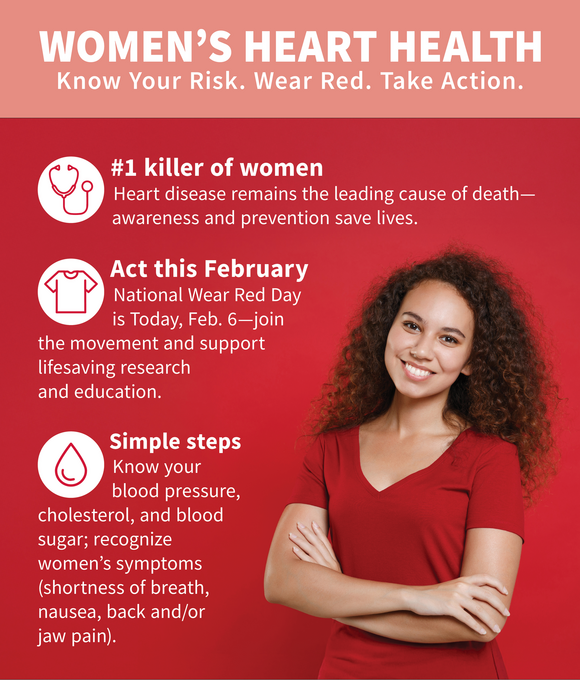 WOMEN'S HEART HEALTH
Know Your Risk. Wear Red. Take Action.

#1 killer of women
Heart disease remains the leading cause of death—awareness and prevention save lives.

Act this February
National Wear Red Day is Today, Feb. 6—join the movement and support lifesaving research and education.

Simple steps
Know your blood pressure, cholesterol, and blood sugar; recognize women's symptoms (shortness of breath, nausea, back and/or jaw pain).