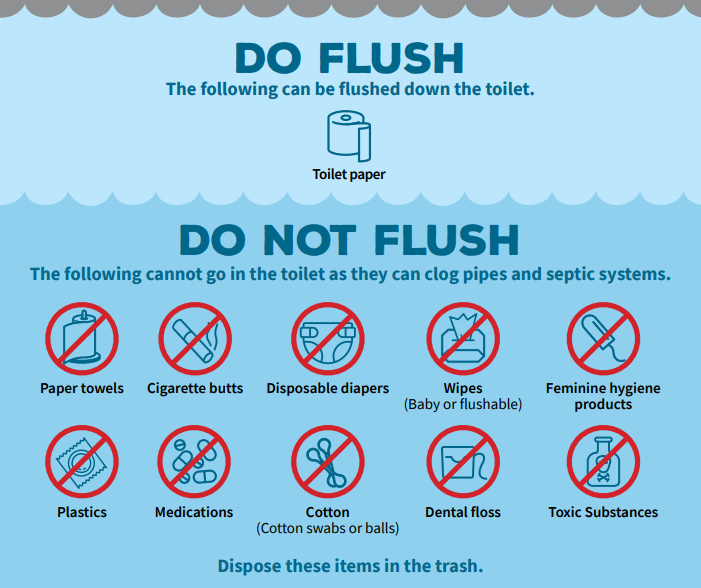 DO FLUSH
The following can be flushed down the toilet.

Toilet paper

DO NOT FLUSH
The following cannot go in the toilet as they can clog pipes and septic systems.

Paper towels

Cigarette butts

Disposable diapers

Wipes
(Baby or flushable)

Feminine hygiene products

Plastics

Medications

Cotton
(Cotton swabs or balls)

Dental floss

Toxic Substances

Dispose these items in the trash.