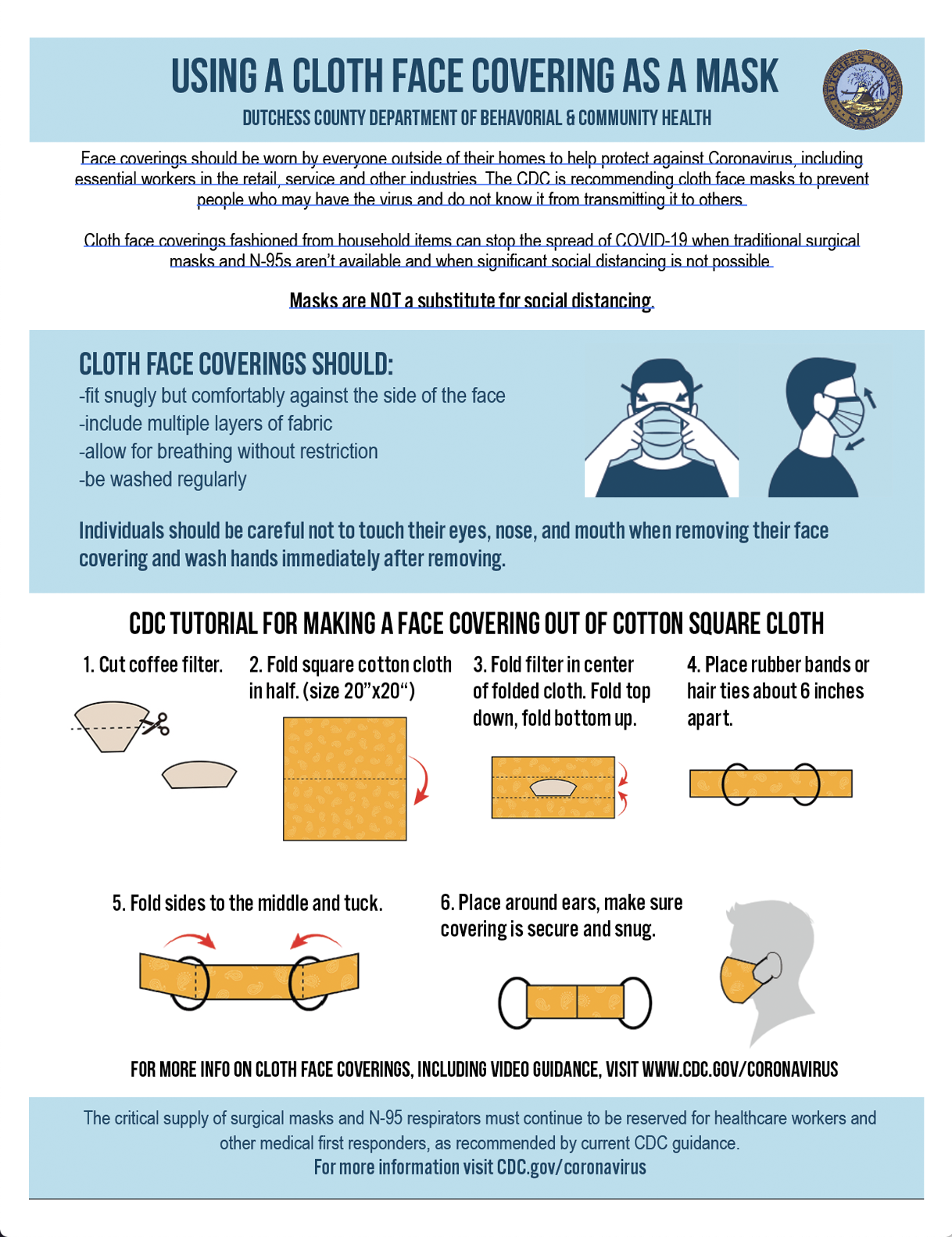 USING A CLOTH FACE COVERING AS A MASK
DUTCHESS COUNTY DEPARTMENT OF BEHAVORIAL & COMMUNITY HEALTH

DUTCHESS COUNTY SEAL

Face coverings should be worn by everyone outside of their homes to help protect against Coronavirus, including essential workers in the retail, service and other industries. The CDC is recommending cloth face masks to prevent people who may have the virus and do not know it from transmitting it to others.

Cloth face coverings fashioned from household items can stop the spread of COVID-19 when traditional surgical masks and N-95s aren't available and when significant social distancing is not possible.

Masks are NOT a substitute for social distancing.

CLOTH FACE COVERINGS SHOULD:
-fit snugly but comfortably against the side of the face
-include multiple layers of fabric
-allow for breathing without restriction
-be washed regularly

Individuals should be careful not to touch their eyes, nose, and mouth when removing their face covering and wash hands immediately after removing.

CDC TUTORIAL FOR MAKING A FACE COVERING OUT OF COTTON SQUARE CLOTH

1. Cut coffee filter.

2. Fold square cotton cloth in half. (size 20"x20")

3. Fold filter in center of folded cloth. Fold top down, fold bottom up.

4. Place rubber bands or hair ties about 6 inches apart.

5. Fold sides to the middle and tuck.

6. Place around ears, make sure covering is secure and snug.

FOR MORE INFO ON CLOTH FACE COVERINGS, INCLUDING VIDEO GUIDANCE, VISIT WWW.CDC.GOV/CORONAVIRUS

The critical supply of surgical masks and N-95 respirators must continue to be reserved for healthcare workers and other medical first responders, as recommended by current CDC guidance.
For more information visit CDC.gov/coronavirus