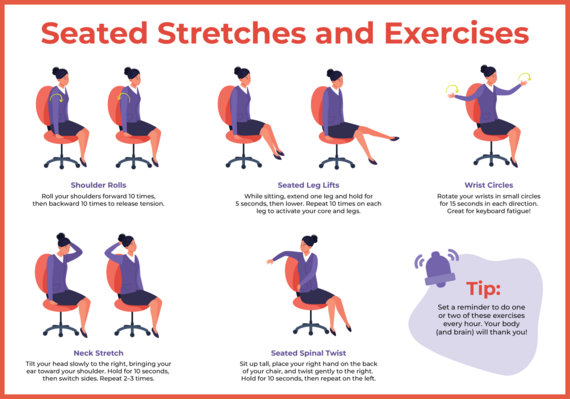 Seated Stretches and Exercises

Shoulder Rolls
Roll your shoulders forward 10 times, then backward 10 times to release tension.

Seated Leg Lifts
While sitting, extend one leg and hold for 5 seconds, then lower. Repeat 10 times on each leg to activate your core and legs.

Wrist Circles
Rotate your wrists in small circles for 15 seconds in each direction. Great for keyboard fatigue!

Neck Stretch
Tilt your head slowly to the right, bringing your ear toward your shoulder. Hold for 10 seconds, then switch sides. Repeat 2–3 times.

Seated Spinal Twist
Sit up tall, place your right hand on the back of your chair, and twist gently to the right. Hold for 10 seconds, then repeat on the left.

Tip:
Set a reminder to do one or two of these exercises every hour. Your body (and brain) will thank you!