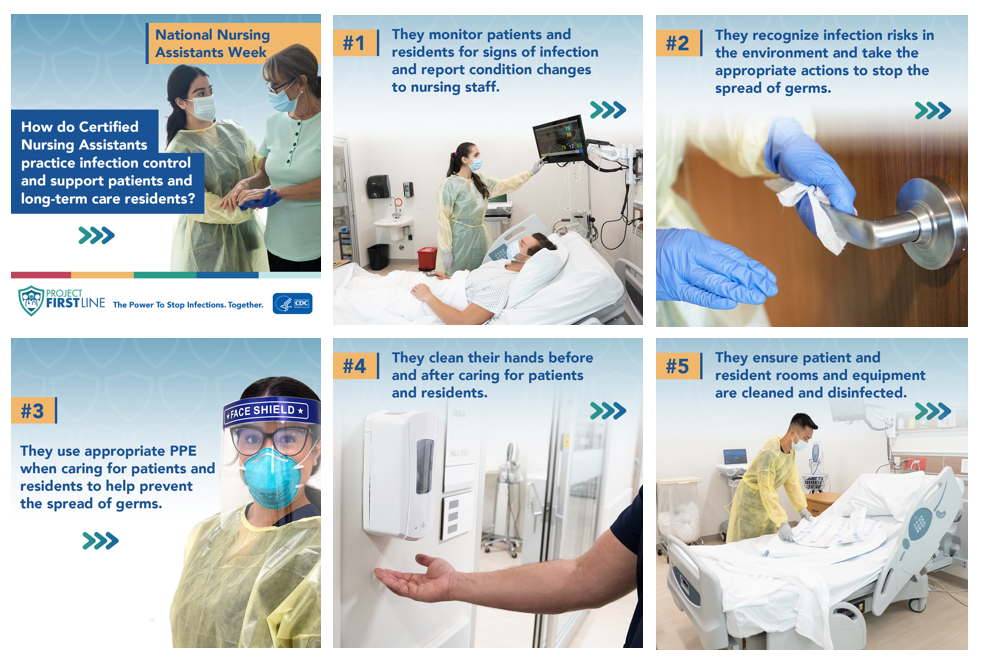 National Nursing Assistants Week

How do Certified Nursing Assistants practice infection control and support patients and long-term care residents?

PROJECT FIRSTLINE The Power To Stop Infections. Together.

CDC

#1 They monitor patients and residents for signs of infection and report condition changes to nursing staff.

#2 They recognize infection risks in the environment and take the appropriate actions to stop the spread of germs.

#3 They use appropriate PPE when caring for patients and residents to help prevent the spread of germs.

FACE SHIELD

#4 They clean their hands before and after caring for patients and residents.

#5 They ensure patient and resident rooms and equipment are cleaned and disinfected.