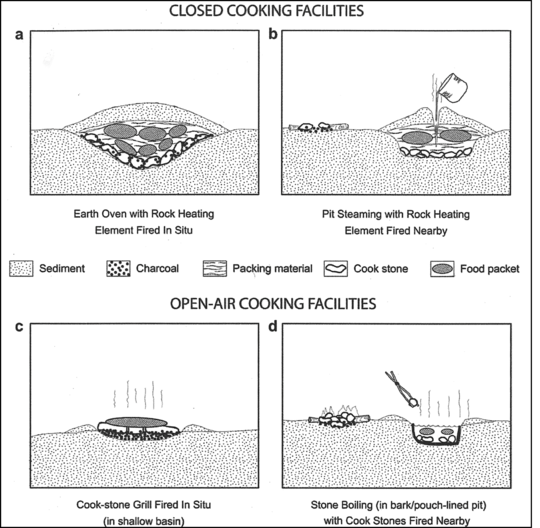 CLOSED COOKING FACILITIES

a

b

Earth Oven with Rock Heating Element Fired In Situ

Pit Steaming with Rock Heating Element Fired Nearby

Sediment

Charcoal

Packing material

Cook stone

Food packet

OPEN-AIR COOKING FACILITIES

c

d

Cook-stone Grill Fired In Situ (in shallow basin)

Stone Boiling (in bark/pouch-lined pit) with Cook Stones Fired Nearby