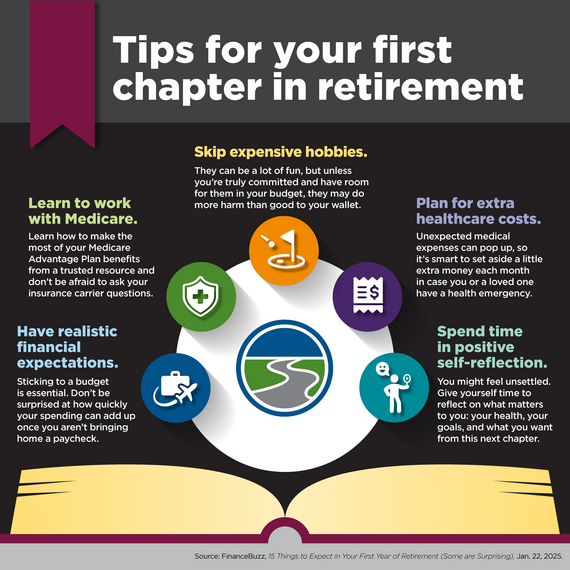 Tips for your first chapter in retirement

Skip expensive hobbies.
They can be a lot of fun, but unless you're truly committed and have room for them in your budget, they may do more harm than good to your wallet.

Learn to work with Medicare.
Learn how to make the most of your Medicare Advantage Plan benefits from a trusted resource and don't be afraid to ask your insurance carrier questions.

Plan for extra healthcare costs.
Unexpected medical expenses can pop up, so it's smart to set aside a little extra money each month in case you or a loved one have a health emergency.

Have realistic financial expectations.
Sticking to a budget is essential. Don't be surprised at how quickly your spending can add up once you aren't bringing home a paycheck.

Spend time in positive self-reflection.
You might feel unsettled. Give yourself time to reflect on what matters to you: your health, your goals, and what you want from this next chapter.

Source: FinanceBuzz, 15 Things to Expect in Your First Year of Retirement (Some are Surprising), Jan. 22, 2025.