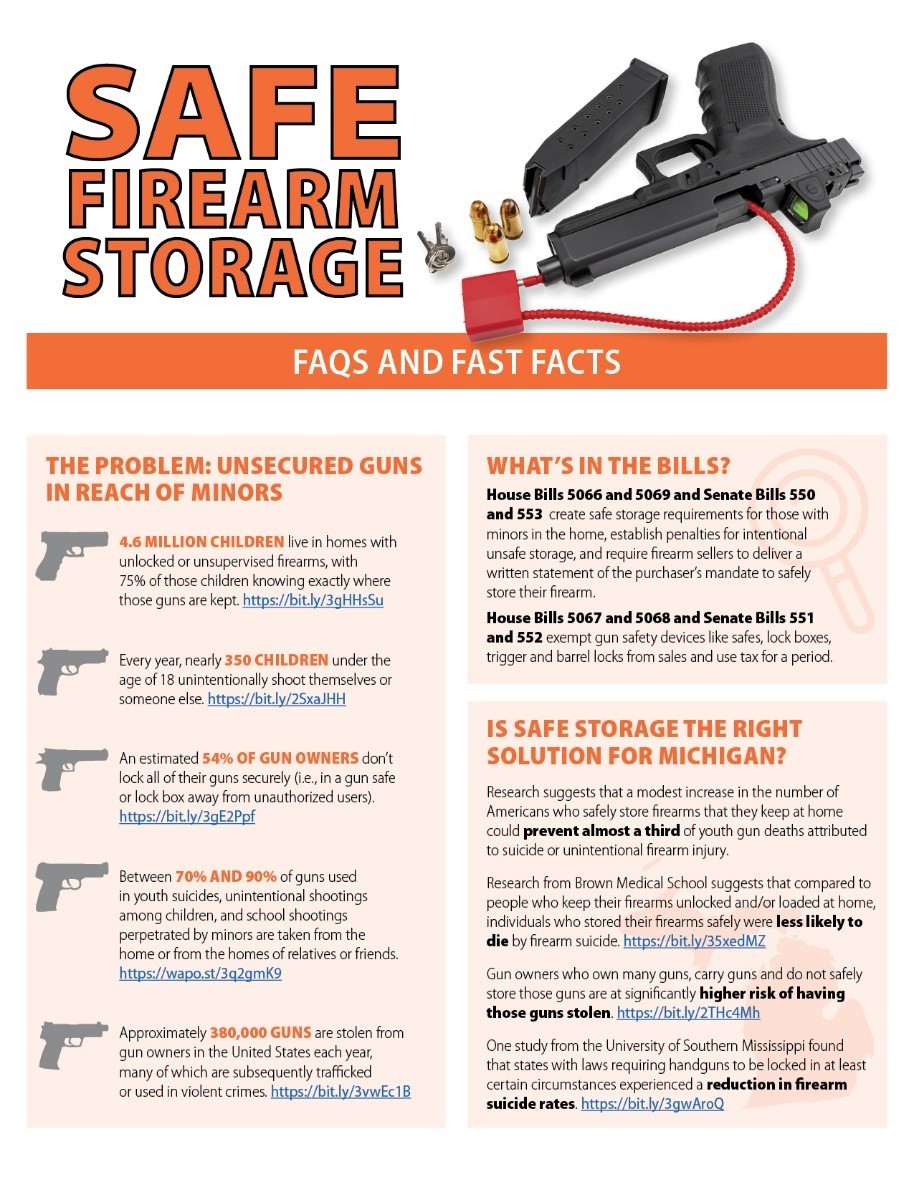 SAFE FIREARM STORAGE

FAQS AND FAST FACTS

THE PROBLEM: UNSECURED GUNS IN REACH OF MINORS

4.6 MILLION CHILDREN live in homes with unlocked or unsupervised firearms, with 75% of those children knowing exactly where those guns are kept. https://bit.ly/3gHHsSu

Every year, nearly 350 CHILDREN under the age of 18 unintentionally shoot themselves or someone else. https://bit.ly/2SxaJHH

An estimated 54% OF GUN OWNERS don't lock all of their guns securely (i.e., in a gun safe or lock box away from unauthorized users). https://bit.ly/3gE2Ppf

Between 70% AND 90% of guns used in youth suicides, unintentional shootings among children, and school shootings perpetrated by minors are taken from the home or from the homes of relatives or friends. https://wapo.st/3q2gmK9

Approximately 380,000 GUNS are stolen from gun owners in the United States each year, many of which are subsequently trafficked or used in violent crimes. https://bit.ly/3vwEc1B

WHAT'S IN THE BILLS?

House Bills 5066 and 5069 and Senate Bills 550 and 553 create safe storage requirements for those with minors in the home, establish penalties for intentional unsafe storage, and require firearm sellers to deliver a written statement of the purchaser's mandate to safely store their firearm.

House Bills 5067 and 5068 and Senate Bills 551 and 552 exempt gun safety devices like safes, lock boxes, trigger and barrel locks from sales and use tax for a period.

IS SAFE STORAGE THE RIGHT SOLUTION FOR MICHIGAN?

Research suggests that a modest increase in the number of Americans who safely store firearms that they keep at home could prevent almost a third of youth gun deaths attributed to suicide or unintentional firearm injury.

Research from Brown Medical School suggests that compared to people who keep their firearms unlocked and/or loaded at home, individuals who stored their firearms safely were less likely to die by firearm suicide. https://bit.ly/35xedMZ

Gun owners who own many guns, carry guns and do not safely store those guns are at significantly higher risk of having those guns stolen. https://bit.ly/2THc4Mh

One study from the University of Southern Mississippi found that states with laws requiring handguns to be locked in at least certain circumstances experienced a reduction in firearm suicide rates. https://bit.ly/3gwAroQ