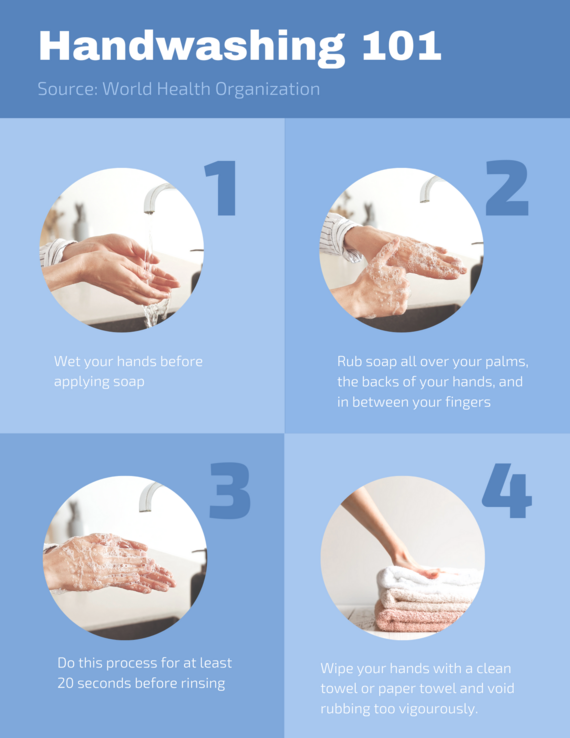 Handwashing 101

Source: World Health Organization

1

Wet your hands before applying soap

2

Rub soap all over your palms, the backs of your hands, and in between your fingers

3

Do this process for at least 20 seconds before rinsing

4

Wipe your hands with a clean towel or paper towel and void rubbing too vigourously.