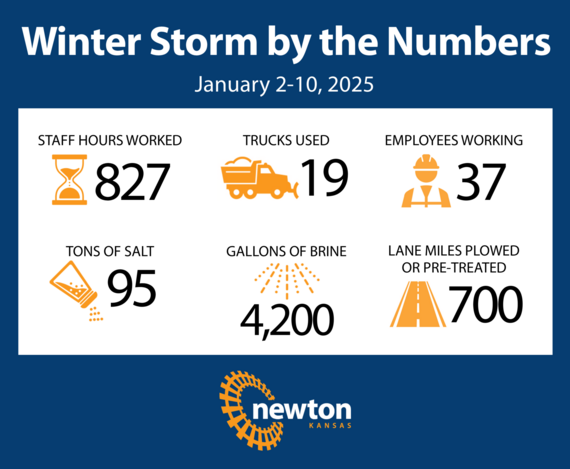 Winter Storm by the Numbers

January 2-10, 2025

STAFF HOURS WORKED
827

TRUCKS USED
19

EMPLOYEES WORKING
37

TONS OF SALT
95

GALLONS OF BRINE
4,200

LANE MILES PLOWED OR PRE-TREATED
700

newton
KANSAS