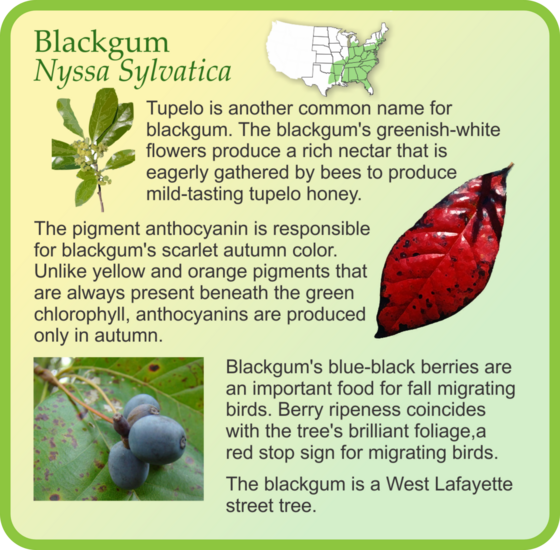 Blackgum
Nyssa Sylvatica

Tupelo is another common name for blackgum. The blackgum's greenish-white flowers produce a rich nectar that is eagerly gathered by bees to produce mild-tasting tupelo honey.

The pigment anthocyanin is responsible for blackgum's scarlet autumn color. Unlike yellow and orange pigments that are always present beneath the green chlorophyll, anthocyanins are produced only in autumn.

Blackgum's blue-black berries are an important food for fall migrating birds. Berry ripeness coincides with the tree's brilliant foliage,a red stop sign for migrating birds.

The blackgum is a West Lafayette street tree.