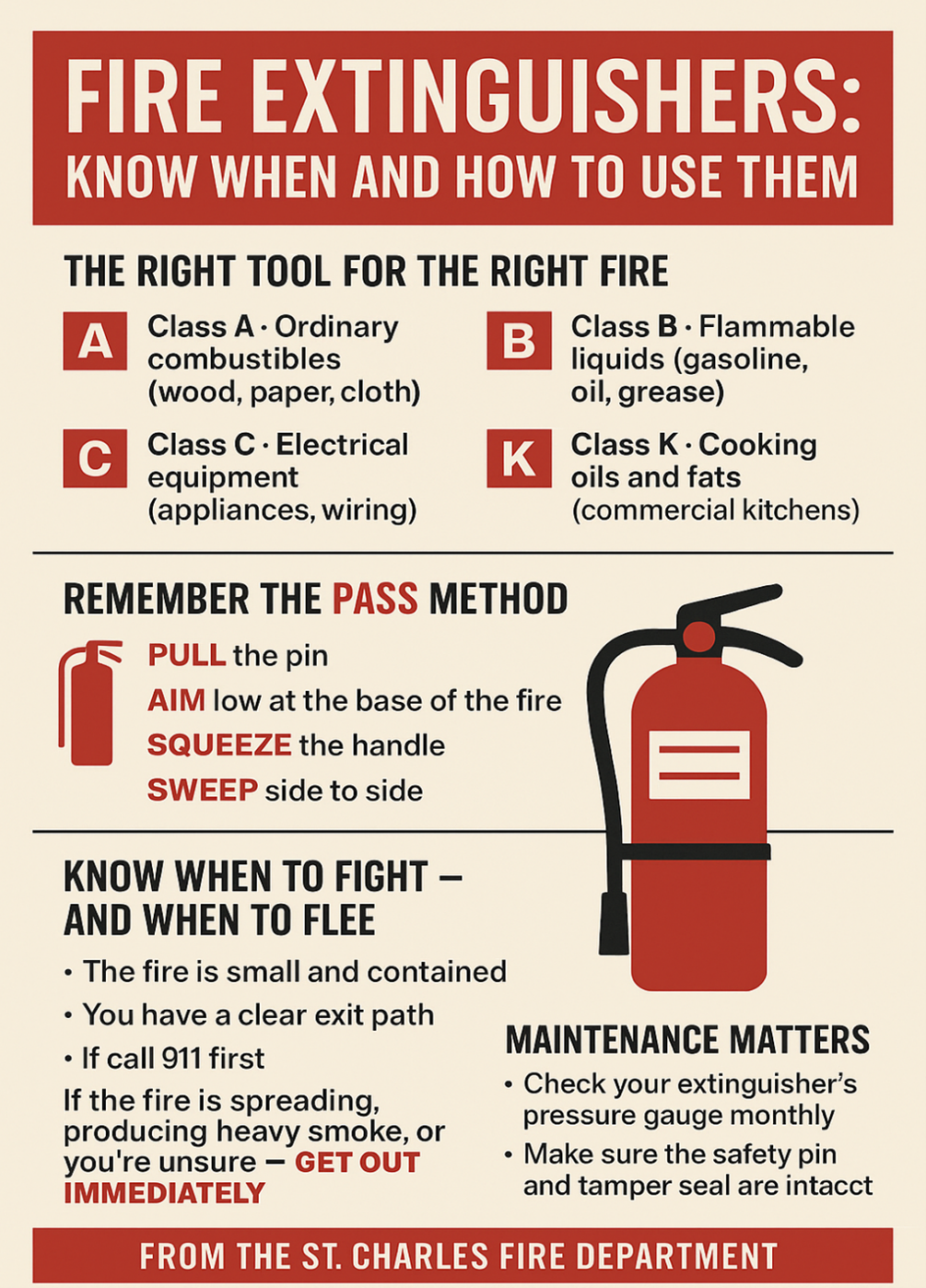 FIRE EXTINGUISHERS:
KNOW WHEN AND HOW TO USE THEM

THE RIGHT TOOL FOR THE RIGHT FIRE

A Class A · Ordinary combustibles (wood, paper, cloth)

B Class B · Flammable liquids (gasoline, oil, grease)

C Class C · Electrical equipment (appliances, wiring)

K Class K · Cooking oils and fats (commercial kitchens)

REMEMBER THE PASS METHOD

PULL the pin
AIM low at the base of the fire
SQUEEZE the handle
SWEEP side to side

KNOW WHEN TO FIGHT — AND WHEN TO FLEE

• The fire is small and contained
• You have a clear exit path
• If call 911 first

If the fire is spreading, producing heavy smoke, or you're unsure — GET OUT IMMEDIATELY

MAINTENANCE MATTERS

• Check your extinguisher's pressure gauge monthly
• Make sure the safety pin and tamper seal are intacct

FROM THE ST. CHARLES FIRE DEPARTMENT