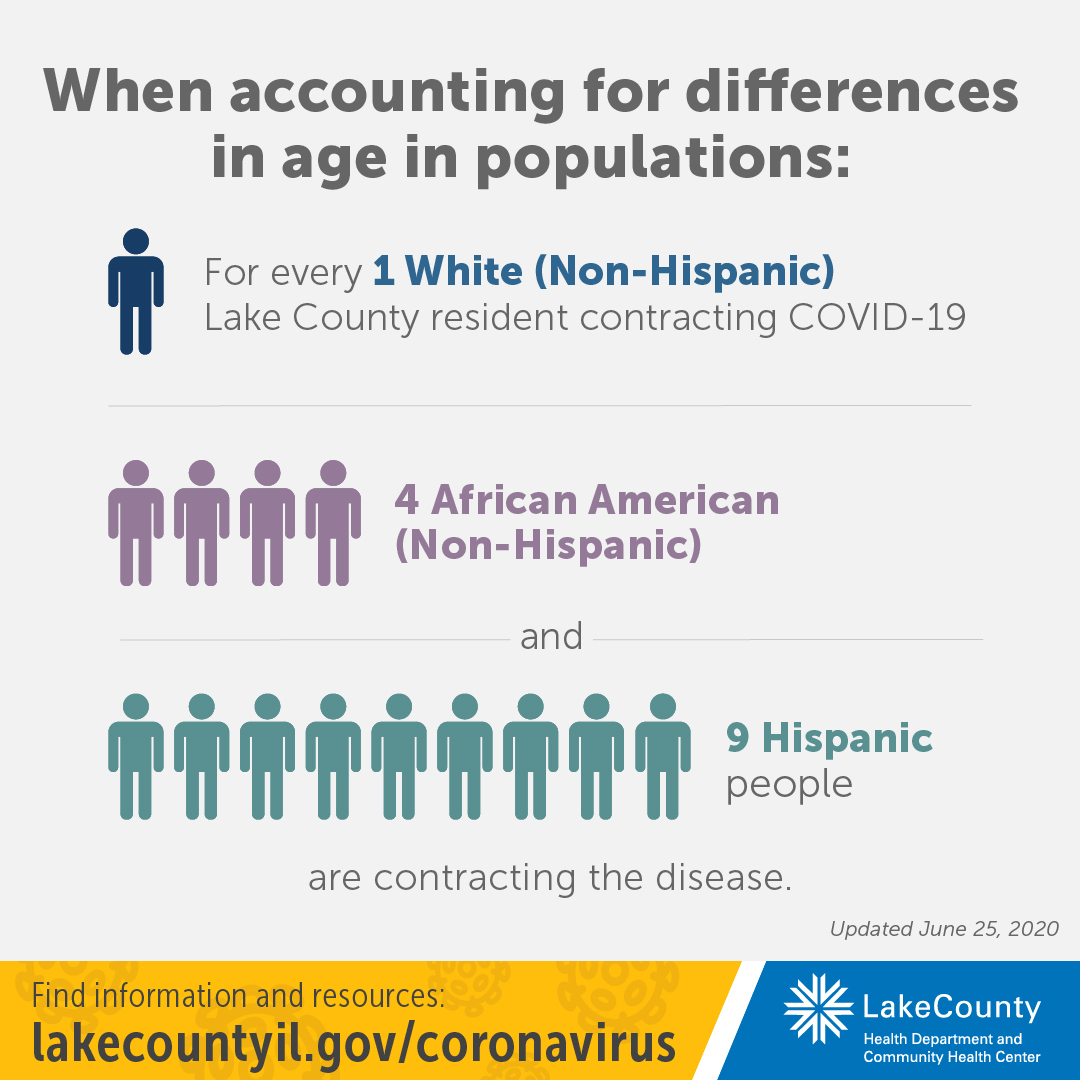 When accounting for differences in age in populations:

For every 1 White (Non-Hispanic) Lake County resident contracting COVID-19

4 African American (Non-Hispanic)

and

9 Hispanic people

are contracting the disease.

Updated June 25, 2020

Find information and resources:
lakecountyil.gov/coronavirus

LakeCounty
Health Department and Community Health Center