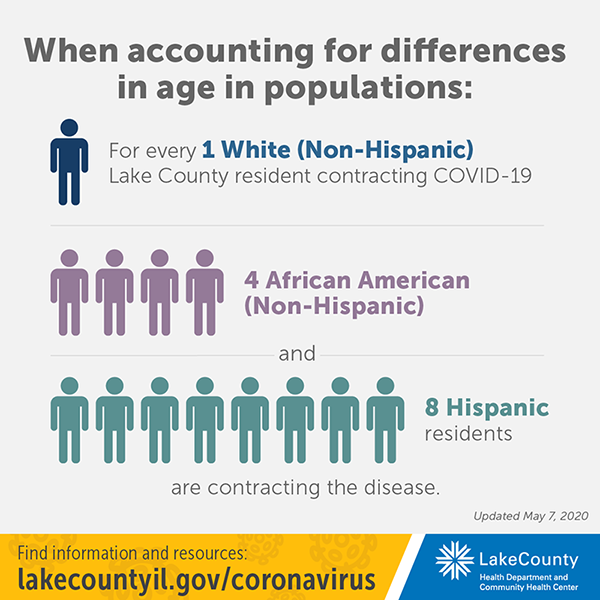 When accounting for differences in age in populations:

For every 1 White (Non-Hispanic) Lake County resident contracting COVID-19

4 African American (Non-Hispanic)

and

8 Hispanic residents

are contracting the disease.

Updated May 7, 2020

Find information and resources:
lakecountyil.gov/coronavirus

LakeCounty
Health Department and Community Health Center