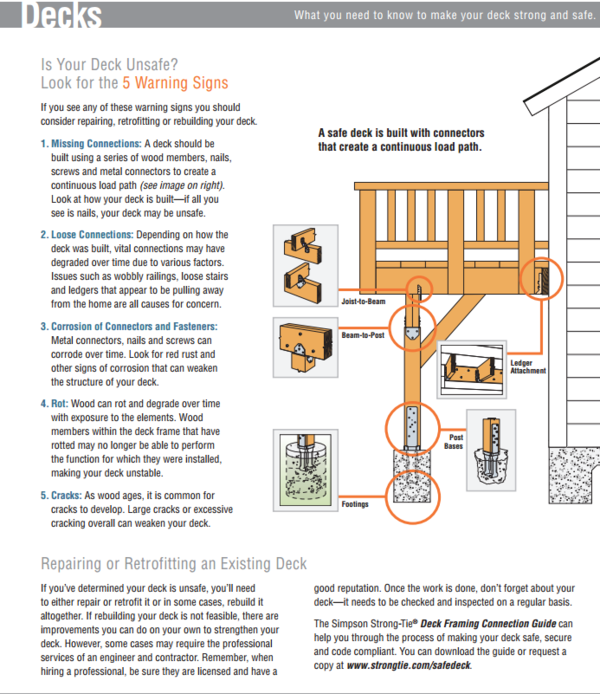 Decks What you need to know to make your deck strong and safe.

Is Your Deck Unsafe?
Look for the 5 Warning Signs

If you see any of these warning signs you should consider repairing, retrofitting or rebuilding your deck.

1. Missing Connections: A deck should be built using a series of wood members, nails, screws and metal connectors to create a continuous load path (see image on right). Look at how your deck is built—if all you see is nails, your deck may be unsafe.

2. Loose Connections: Depending on how the deck was built, vital connections may have degraded over time due to various factors. Issues such as wobbly railings, loose stairs and ledgers that appear to be pulling away from the home are all causes for concern.

3. Corrosion of Connectors and Fasteners: Metal connectors, nails and screws can corrode over time. Look for red rust and other signs of corrosion that can weaken the structure of your deck.

4. Rot: Wood can rot and degrade over time with exposure to the elements. Wood members within the deck frame that have rotted may no longer be able to perform the function for which they were installed, making your deck unstable.

5. Cracks: As wood ages, it is common for cracks to develop. Large cracks or excessive cracking overall can weaken your deck.

A safe deck is built with connectors that create a continuous load path.

Joist-to-Beam

Beam-to-Post

Ledger Attachment

Post Bases

Footings

Repairing or Retrofitting an Existing Deck

If you've determined your deck is unsafe, you'll need to either repair or retrofit it or in some cases, rebuild it altogether. If rebuilding your deck is not feasible, there are improvements you can do on your own to strengthen your deck. However, some cases may require the professional services of an engineer and contractor. Remember, when hiring a professional, be sure they are licensed and have a good reputation. Once the work is done, don't forget about your deck—it needs to be checked and inspected on a regular basis.

The Simpson Strong-Tie® Deck Framing Connection Guide can help you through the process of making your deck safe, secure and code compliant. You can download the guide or request a copy at www.strongtie.com/safedeck.