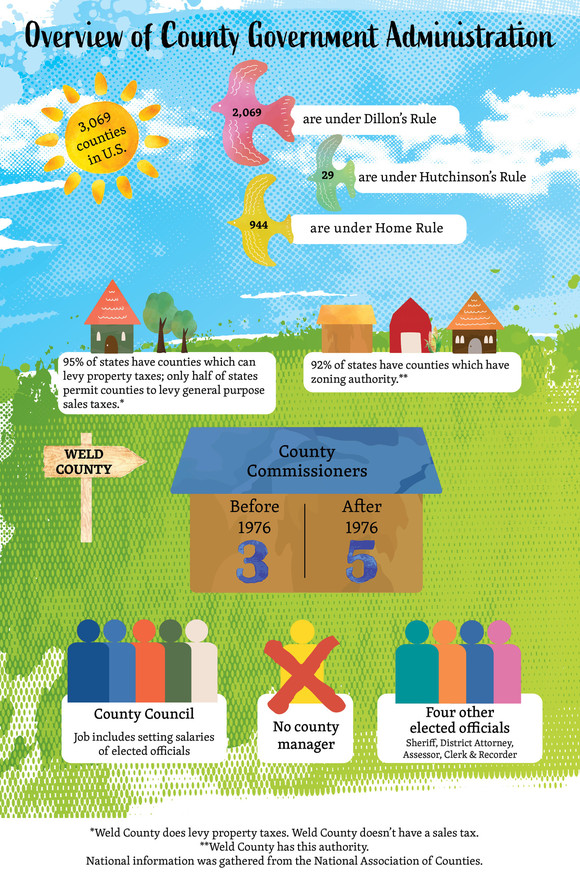 Overview of County Government Administration

3,069 counties in U.S.

2,069 are under Dillon's Rule

29 are under Hutchinson's Rule

944 are under Home Rule

95% of states have counties which can levy property taxes; only half of states permit counties to levy general purpose sales taxes.*

92% of states have counties which have zoning authority.**

WELD COUNTY

County Commissioners

Before 1976
3

After 1976
5

County Council
Job includes setting salaries of elected officials

No county manager

Four other elected officials
Sheriff, District Attorney, Assessor, Clerk & Recorder

*Weld County does levy property taxes. Weld County doesn't have a sales tax.
**Weld County has this authority.
National information was gathered from the National Association of Counties.