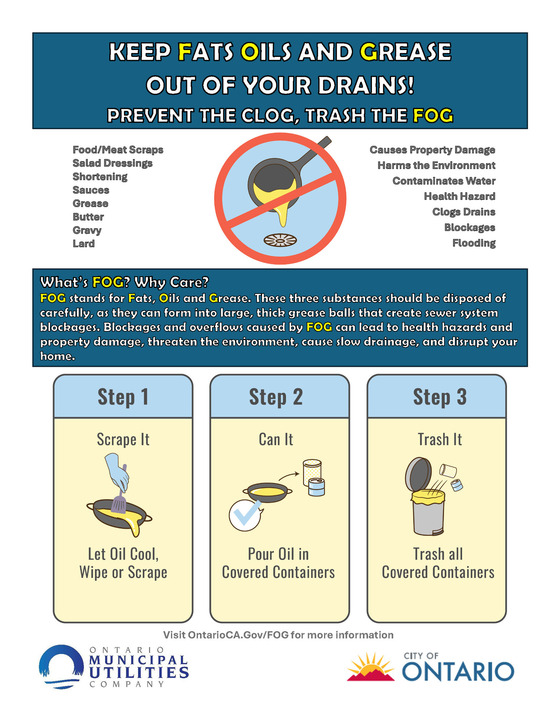 KEEP FATS OILS AND GREASE OUT OF YOUR DRAINS!
PREVENT THE CLOG, TRASH THE FOG

Food/Meat Scraps
Salad Dressings
Shortening
Sauces
Grease
Butter
Gravy
Lard

Causes Property Damage
Harms the Environment
Contaminates Water
Health Hazard
Clogs Drains
Blockages
Flooding

What's FOG? Why Care?
FOG stands for Fats, Oils and Grease. These three substances should be disposed of carefully, as they can form into large, thick grease balls that create sewer system blockages. Blockages and overflows caused by FOG can lead to health hazards and property damage, threaten the environment, cause slow drainage, and disrupt your home.

Step 1
Scrape It
Let Oil Cool, Wipe or Scrape

Step 2
Can It
Pour Oil in Covered Containers

Step 3
Trash It
Trash all Covered Containers

Visit OntarioCA.Gov/FOG for more information

ONTARIO MUNICIPAL UTILITIES COMPANY

CITY OF ONTARIO