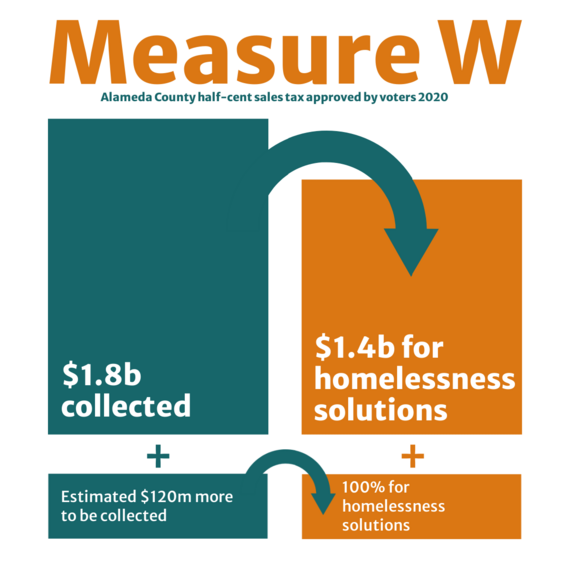 Measure W

Alameda County half-cent sales tax approved by voters 2020

\$1.8b collected

\$1.4b for homelessness solutions

+

+

Estimated \$120m more to be collected

100% for homelessness solutions