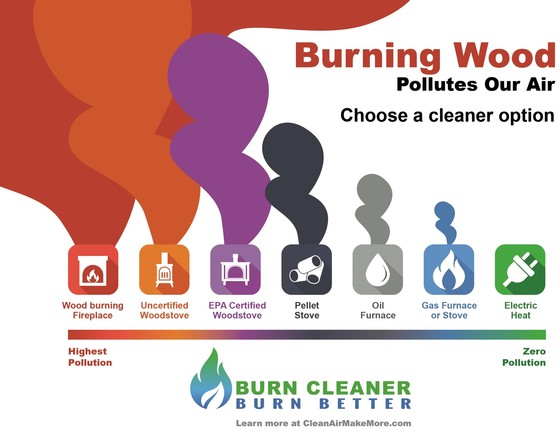 Burning Wood
Pollutes Our Air

Choose a cleaner option

Wood burning Fireplace

Uncertified Woodstove

EPA Certified Woodstove

Pellet Stove

Oil Furnace

Gas Furnace or Stove

Electric Heat

Highest Pollution

Zero Pollution

BURN CLEANER
BURN BETTER

Learn more at CleanAirMakeMore.com